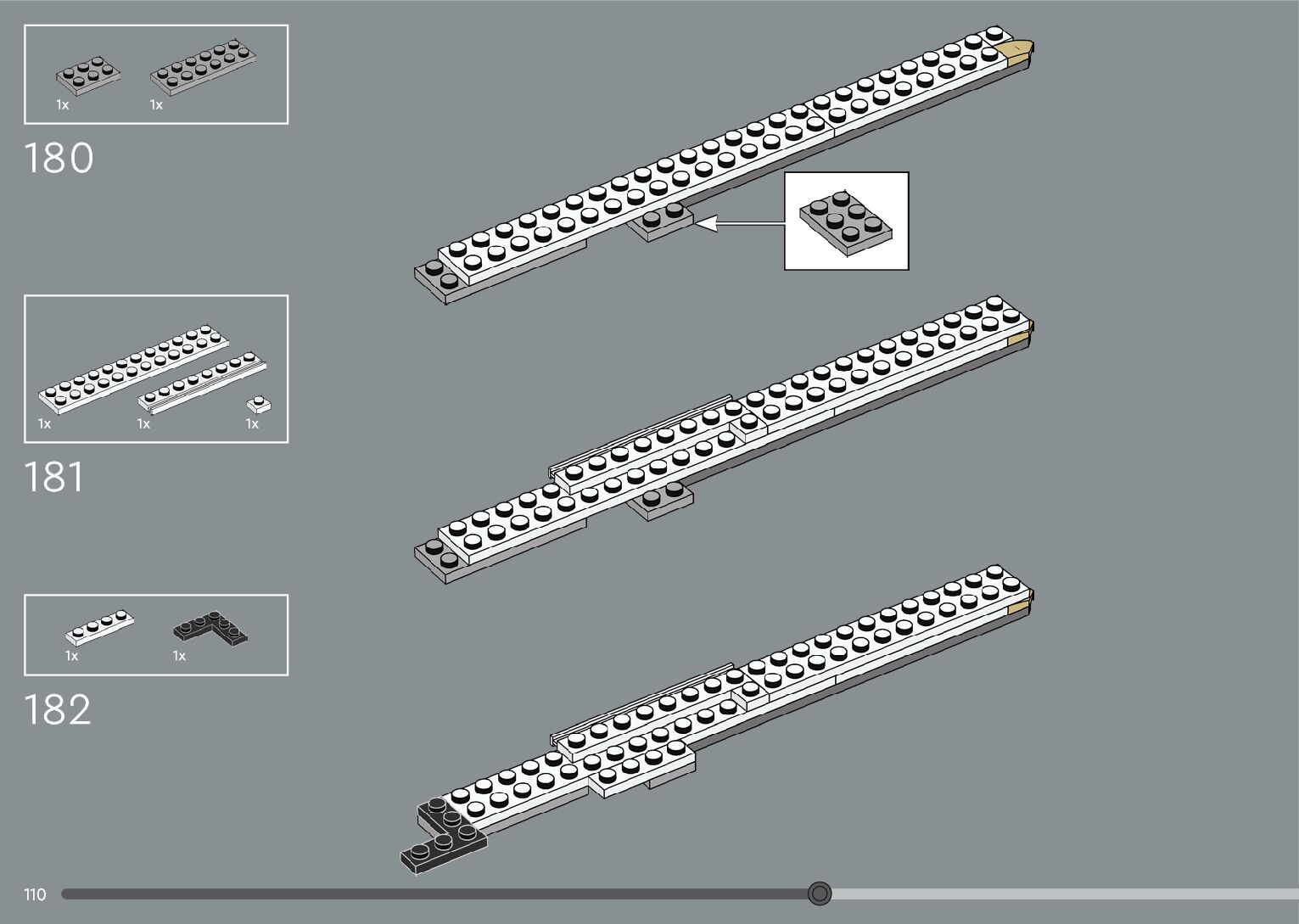 1x 1x

180

1x 1x 1x

181

1x 1x

182

110