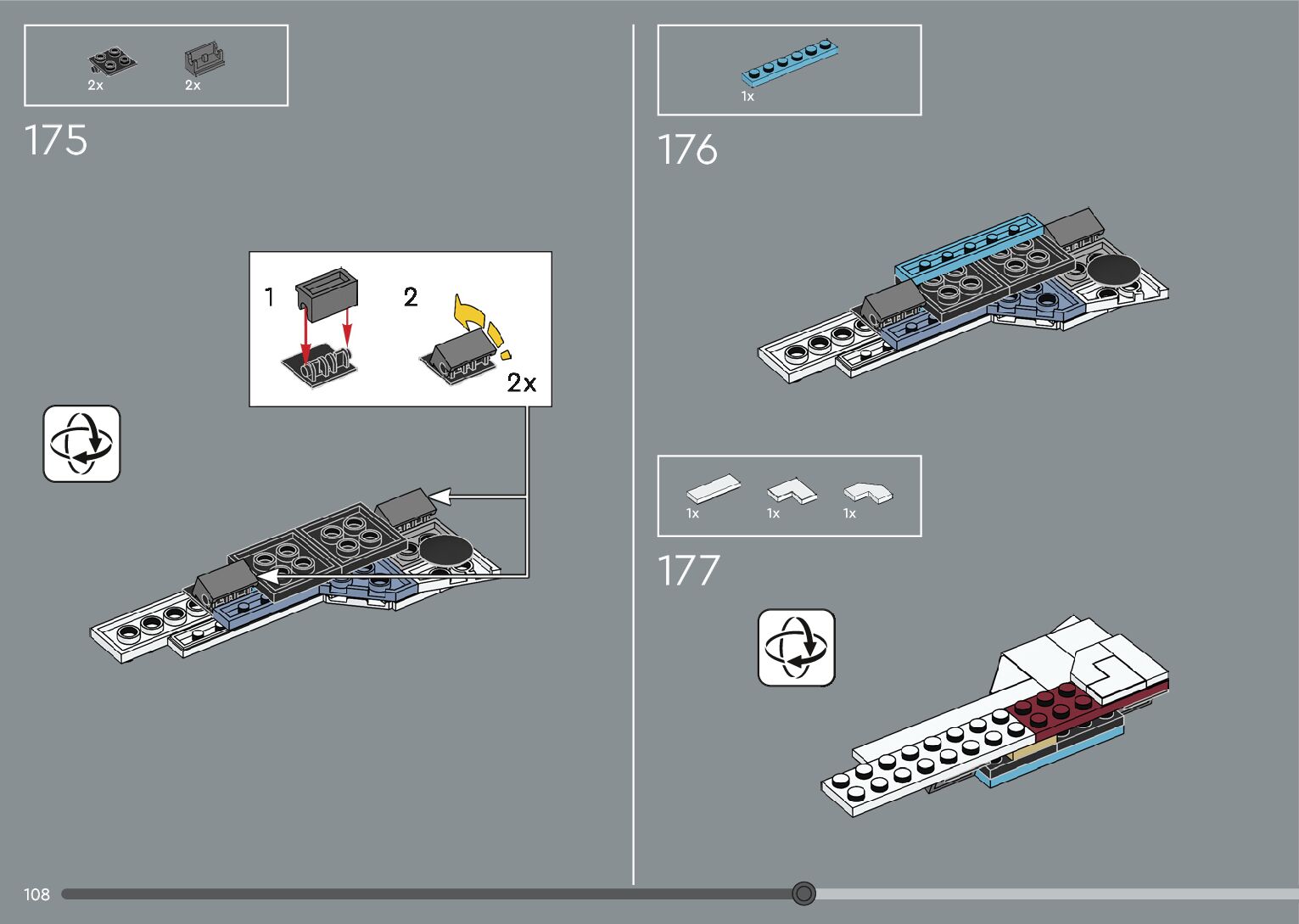 2x 2x

175

1 2

2x

1x

176

1x 1x 1x

177

108