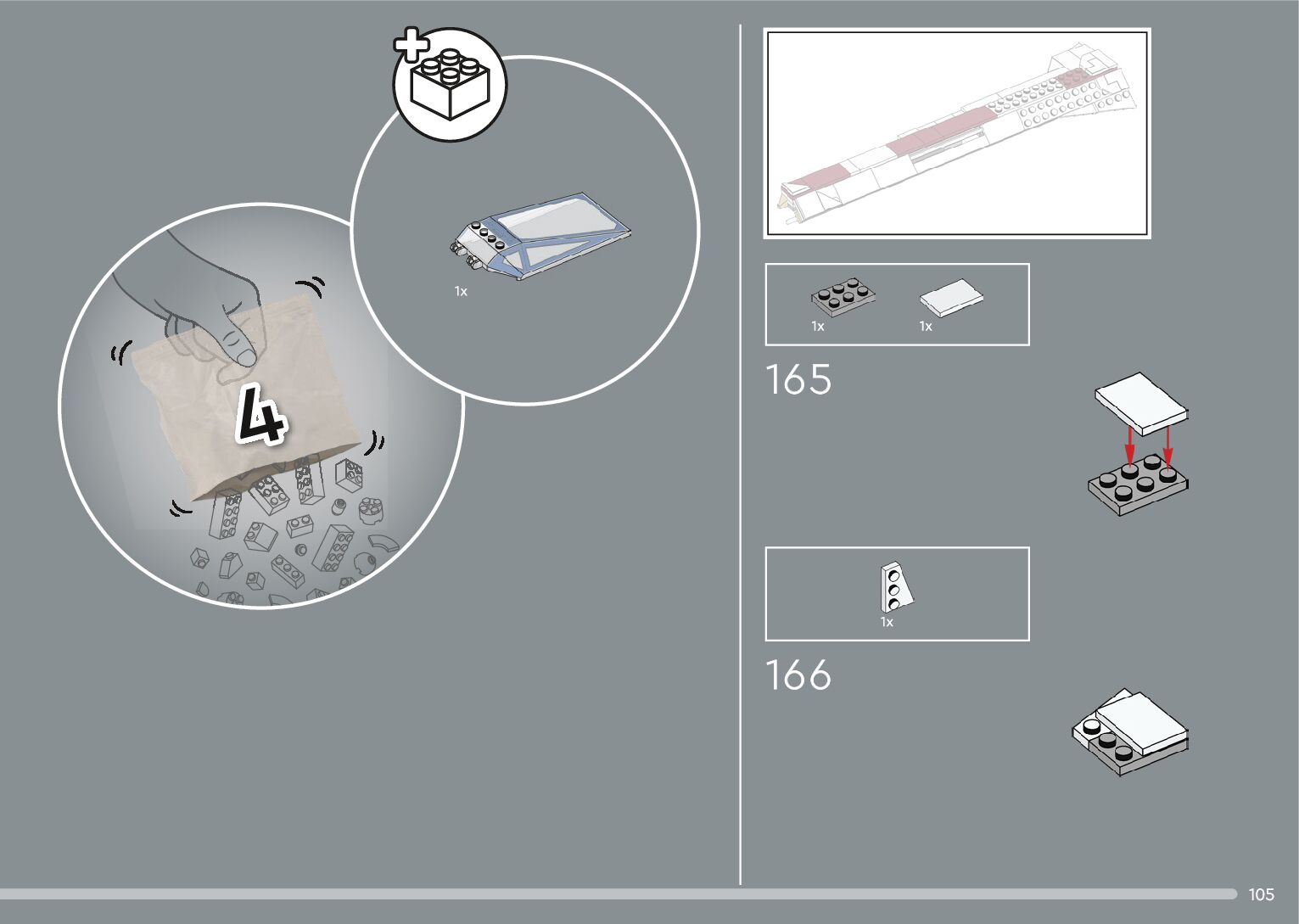 4

1x

1x

1x

165

1x

166

105