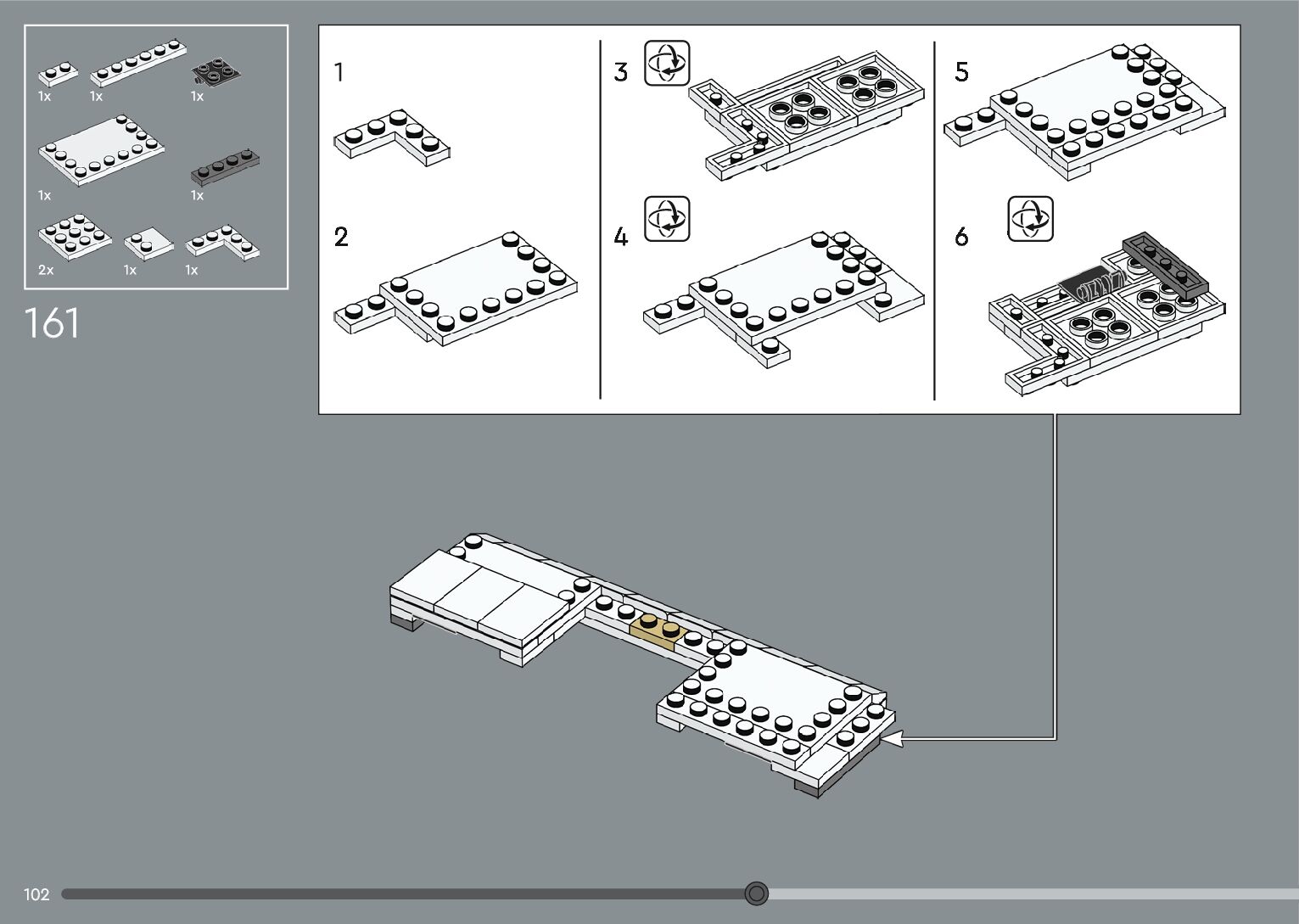 1x 1x 1x

1x 1x

2x 1x 1x

161

1

2

3

4

5

6

102