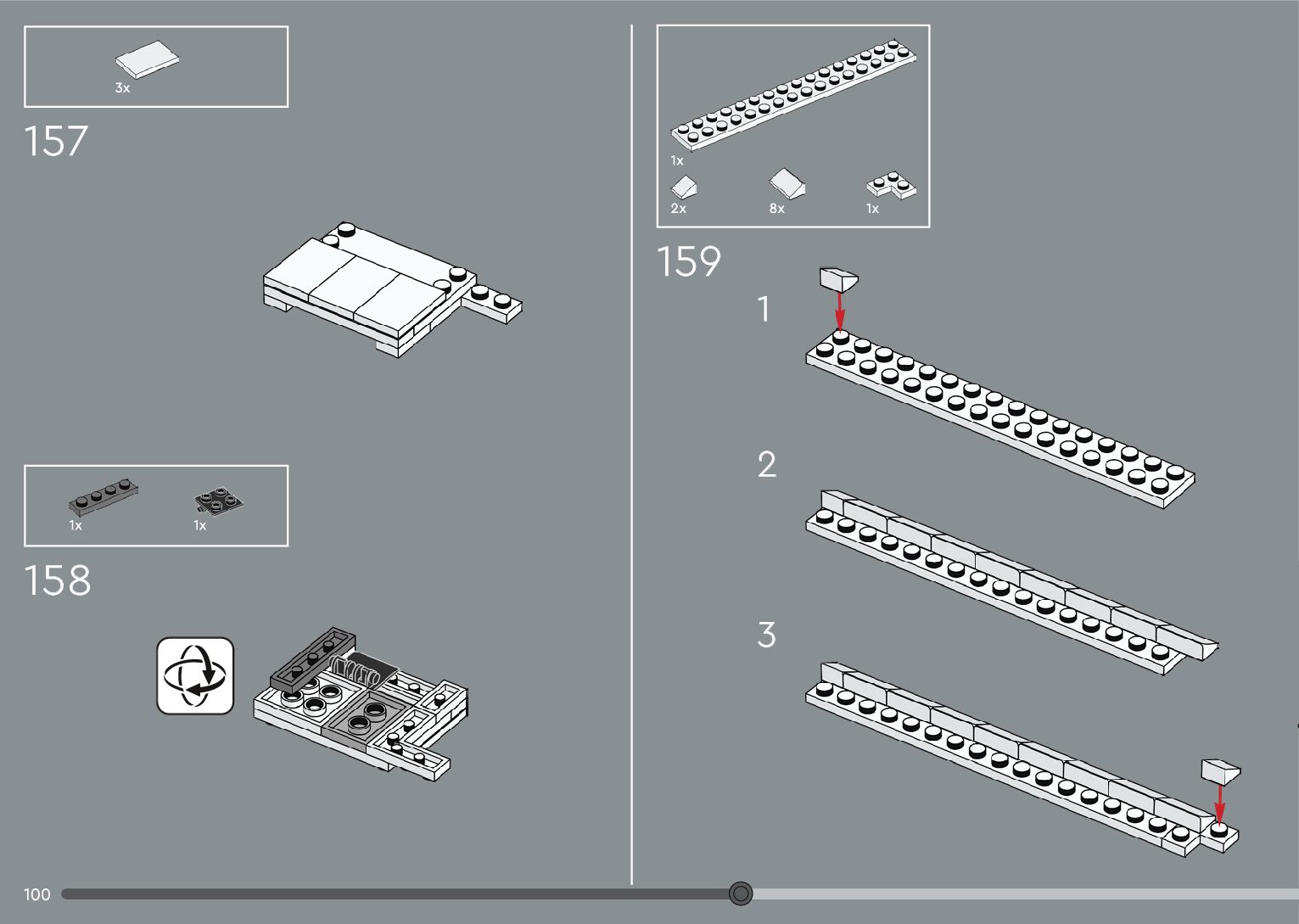 3x

157

1x 1x

158

1x

2x 8x 1x

159

1

2

3

100