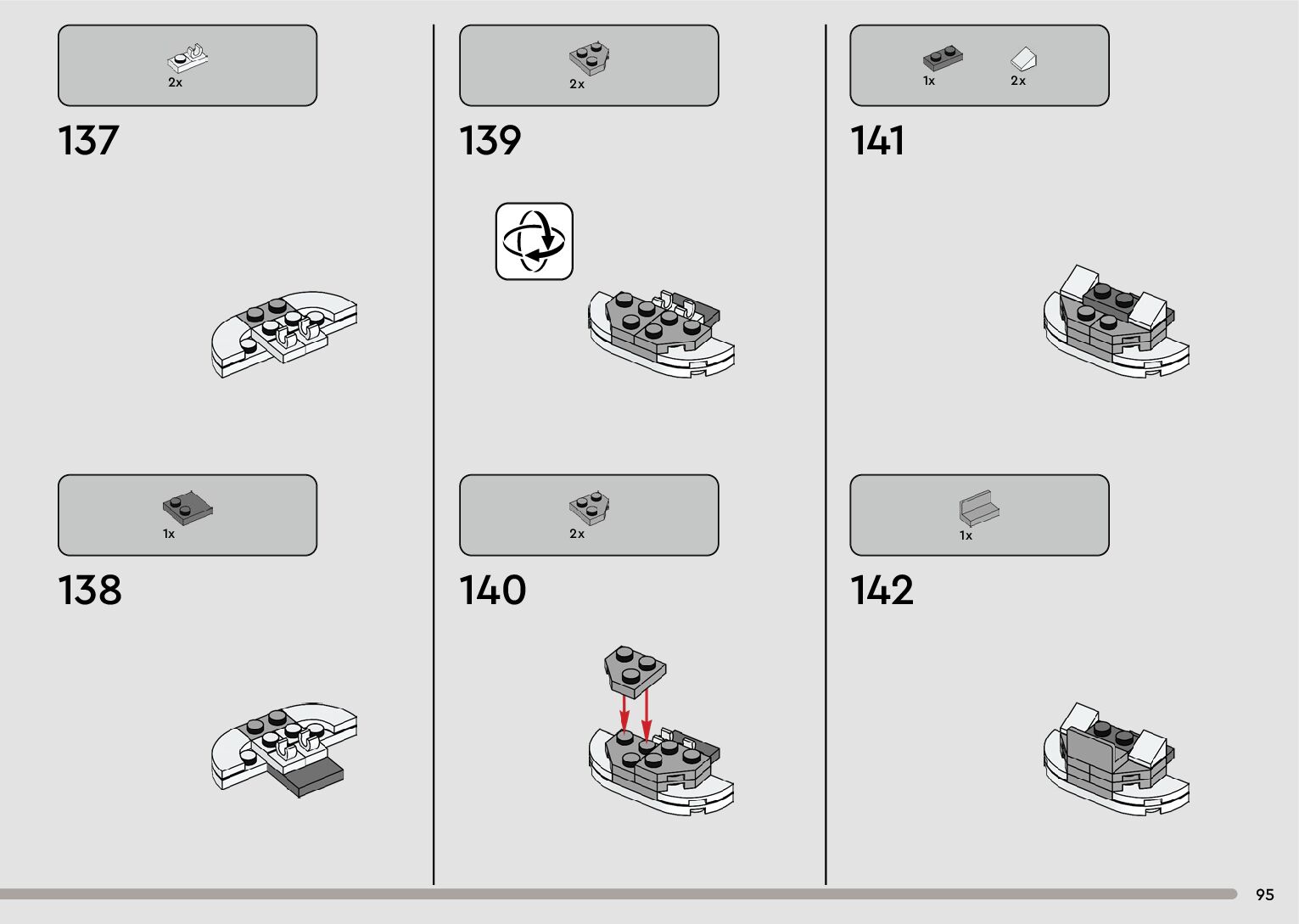 2x

137

1x

138

2x

139

2x

140

1x 2x

141

1x

142

95