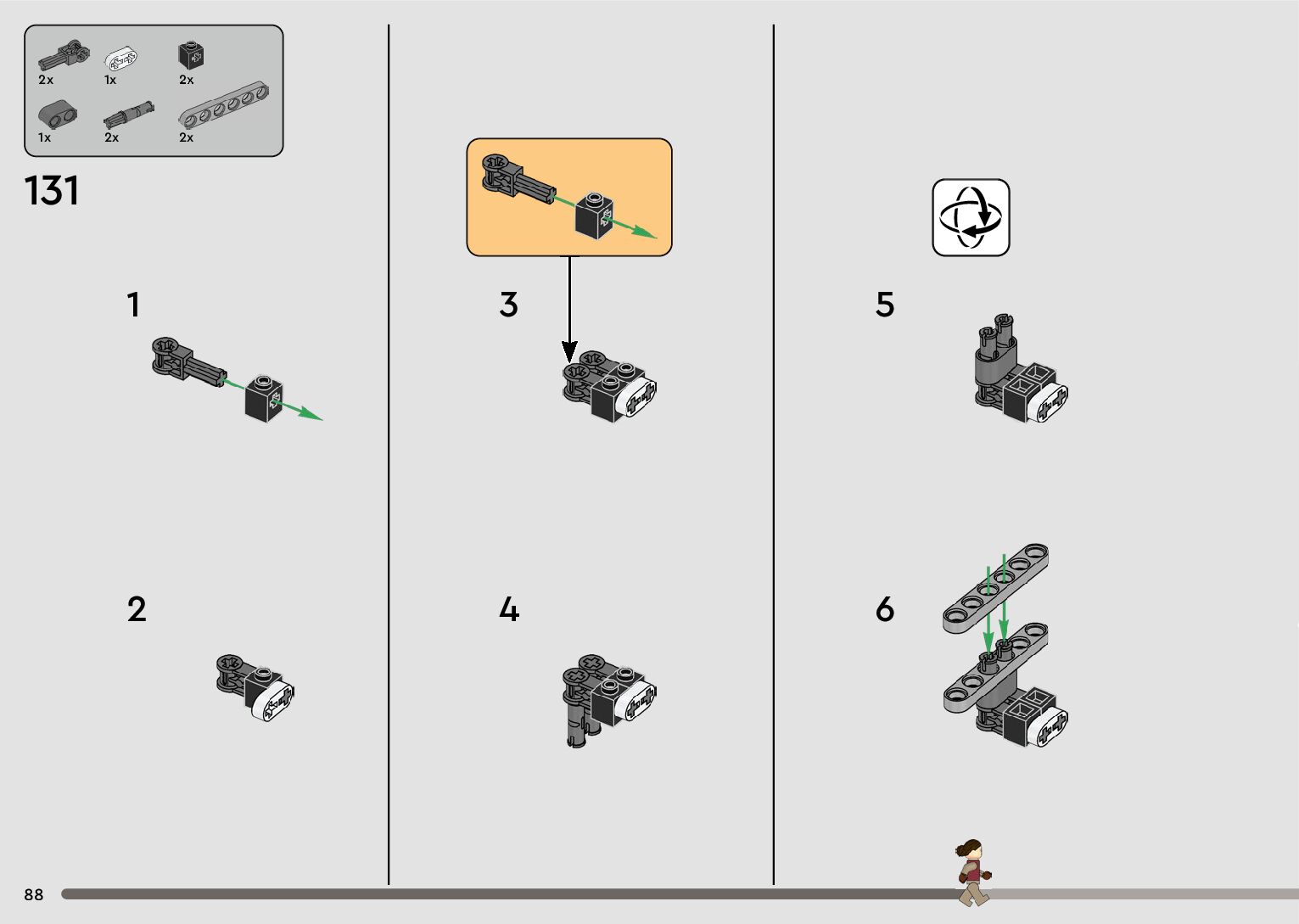 2x
1x
2x
1x
2x
2x

131

1

2

3

4

5

6

88