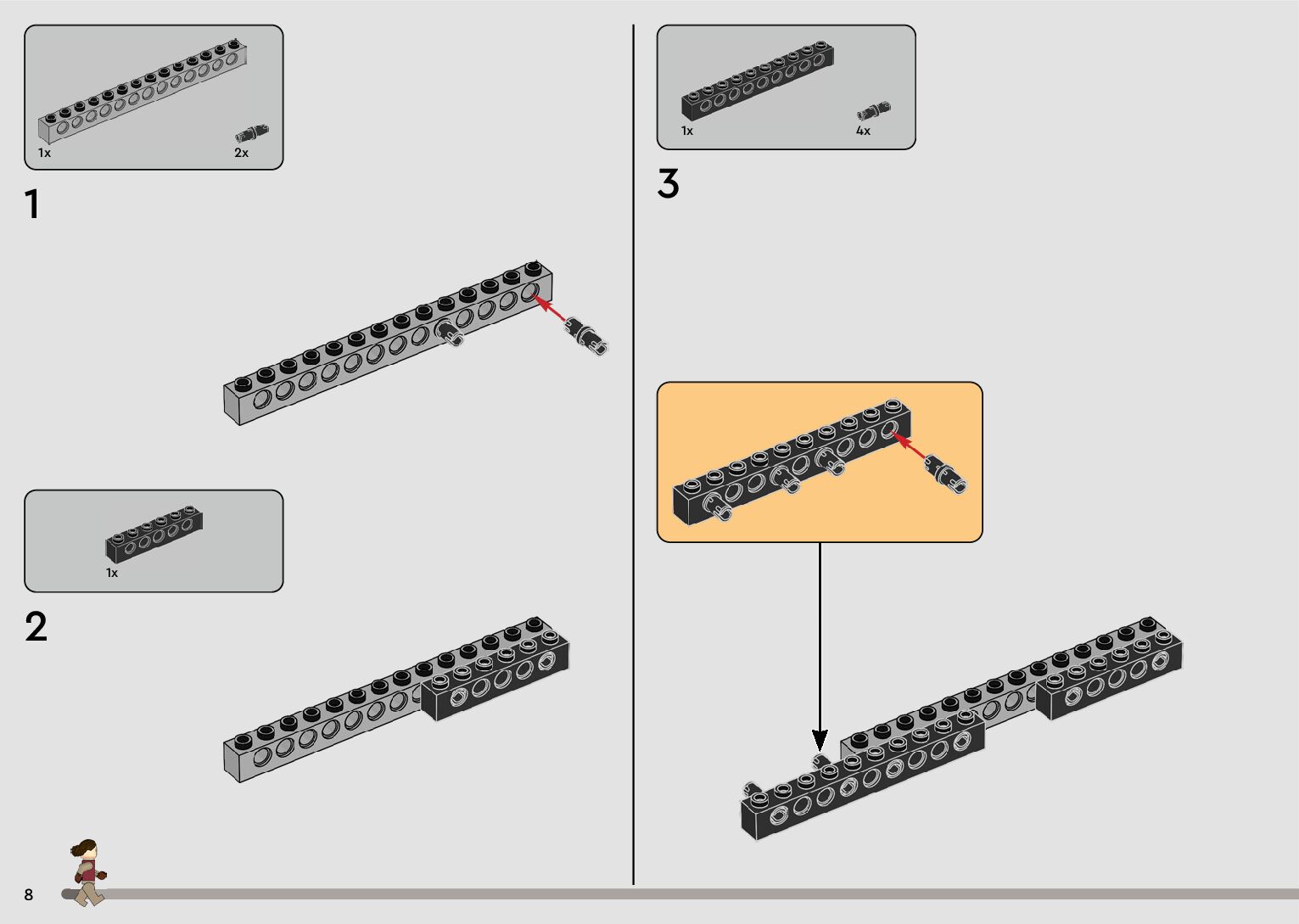 1x
2x

1

1x

2

1x
4x

3

8