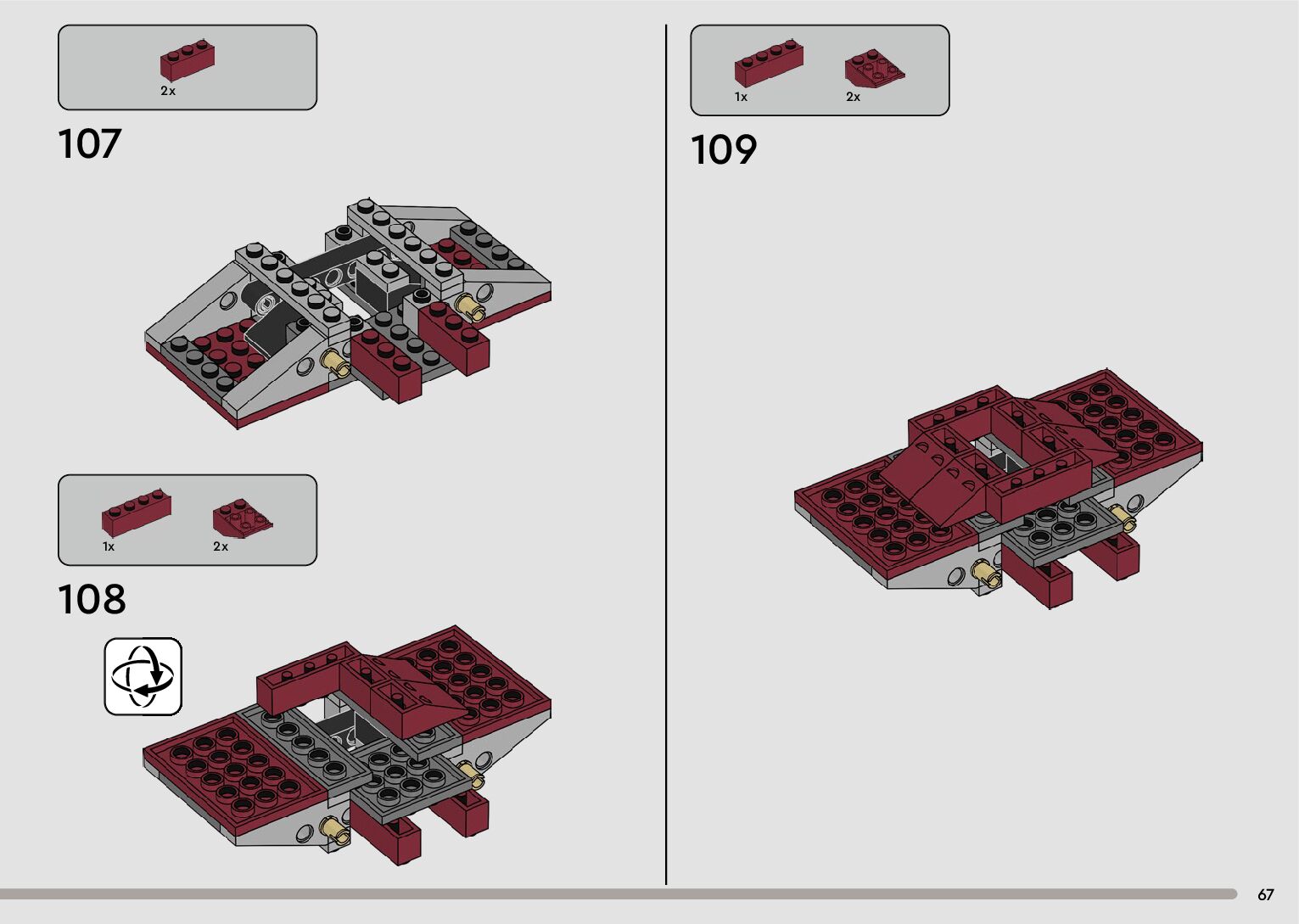 2x

107

1x 2x

108

1x 2x

109

67