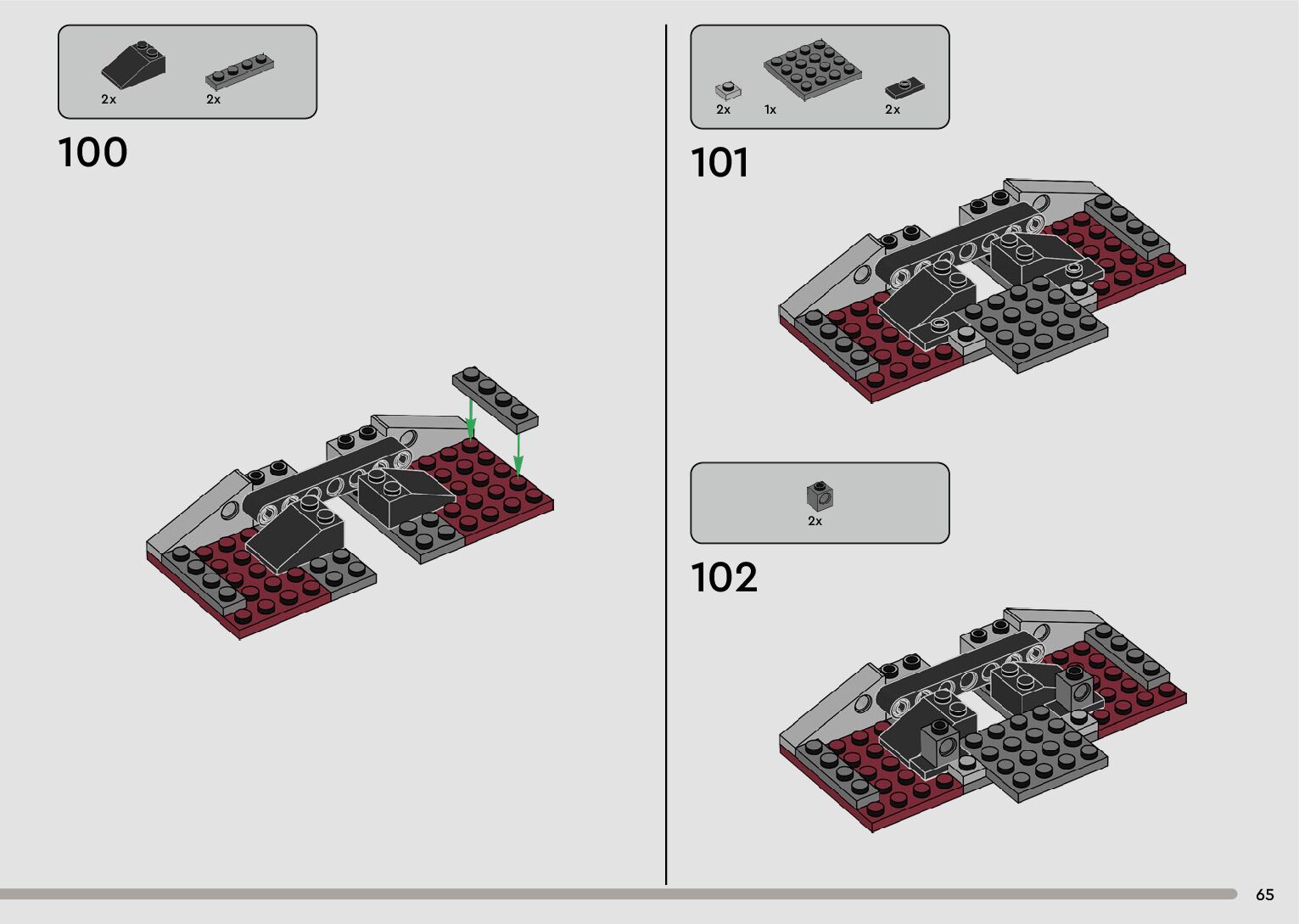 2x 2x

100

2x 1x 2x

101

2x

102

65