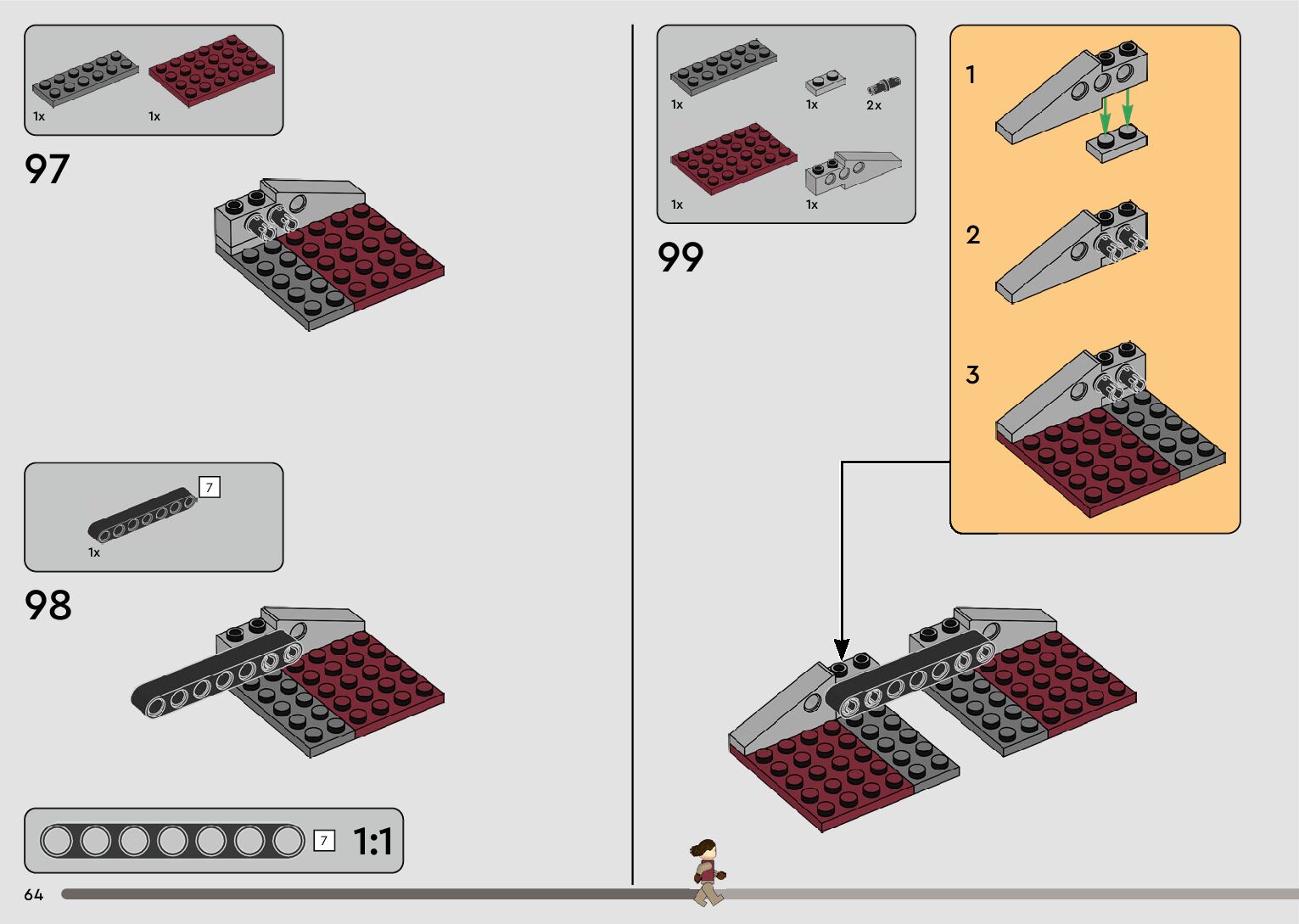 1x 1x

97

7

1x

98

7 1:1

64

1x 1x 2x

1x 1x

99

1

2

3