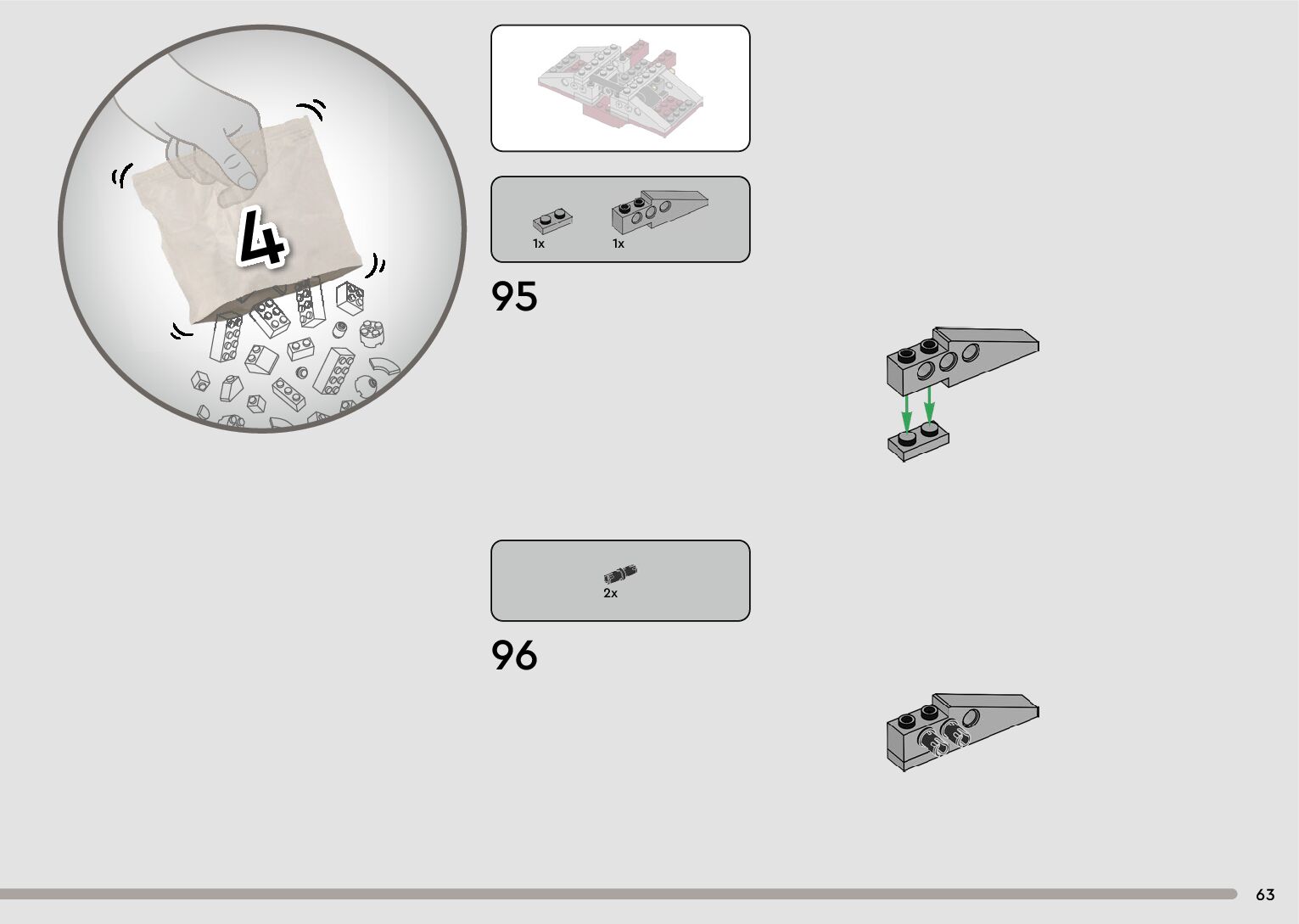 4

1x 1x

95

2x

96

63