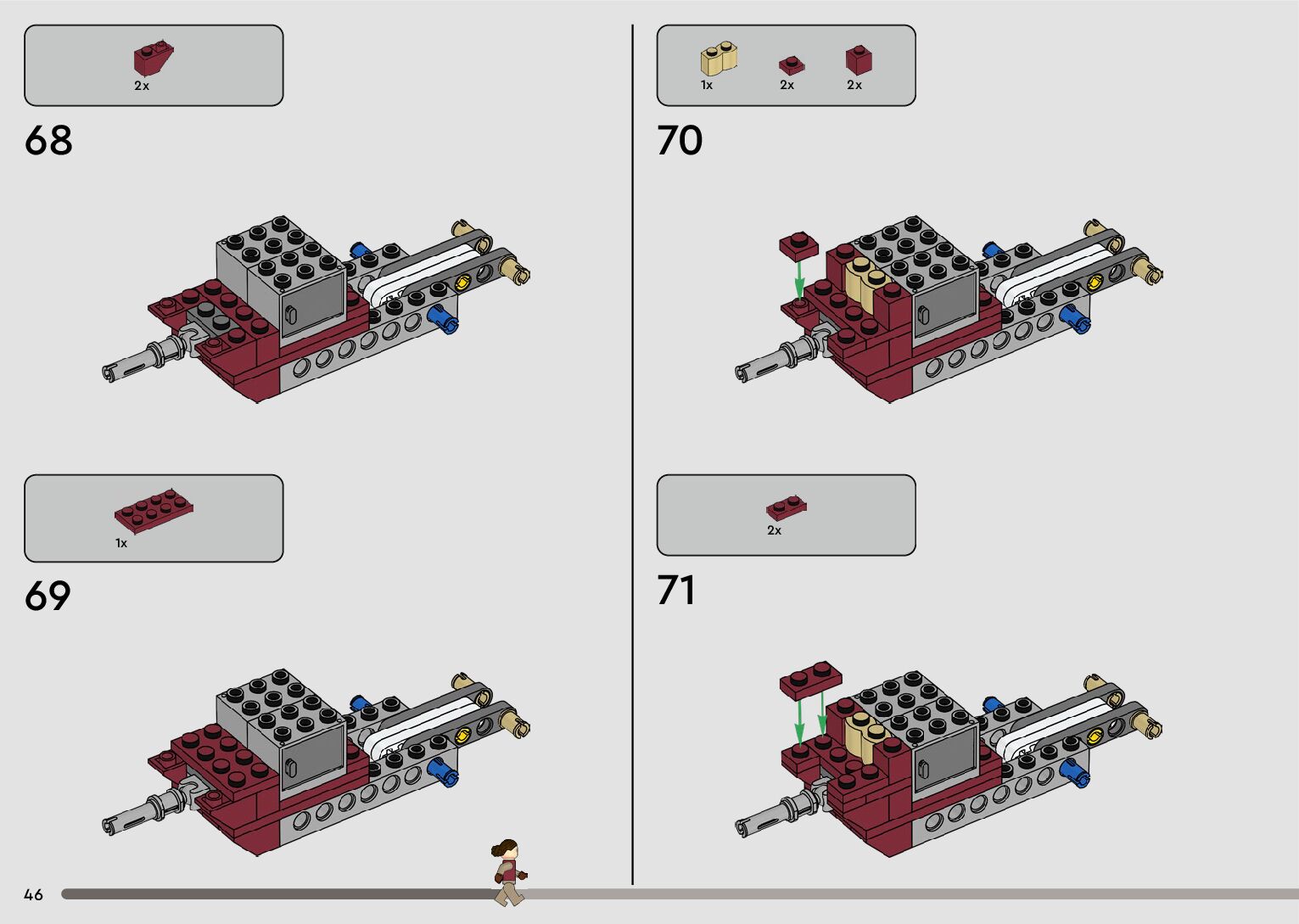 2x

68

1x

69

1x 2x 2x

70

2x

71

46