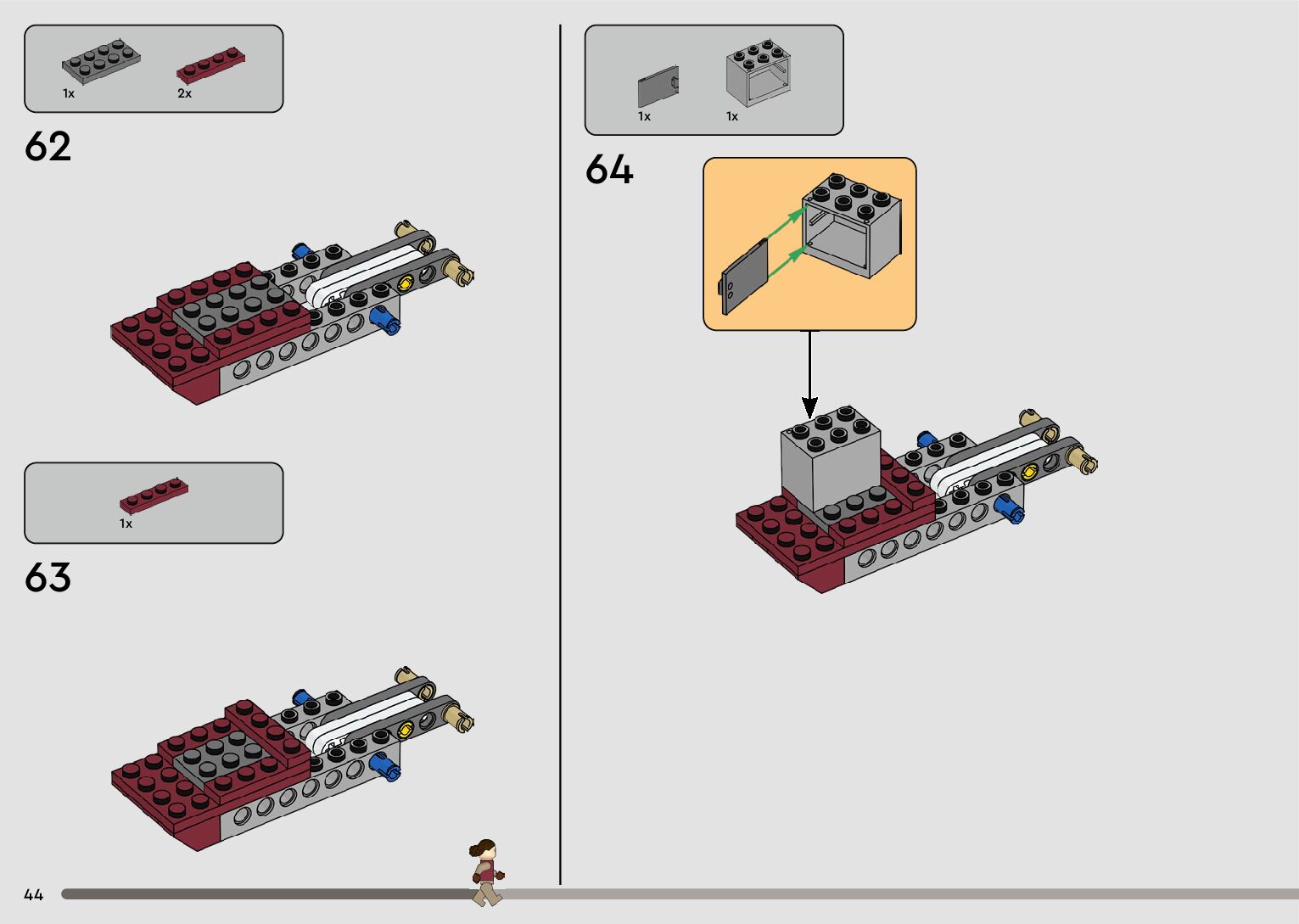 1x 2x

62

1x

63

1x 1x

64

44