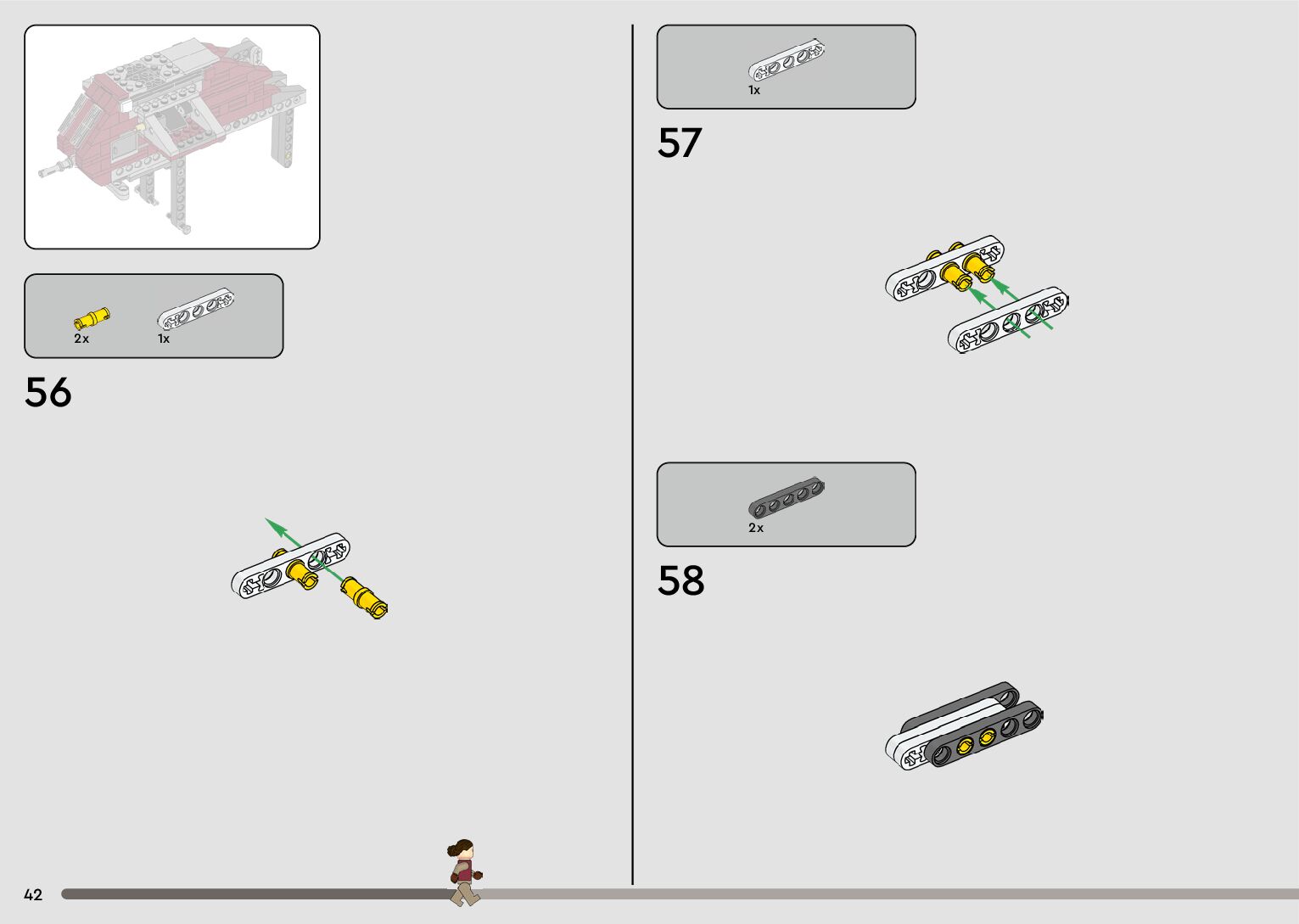 2x
1x
56

1x
57

2x
58

42