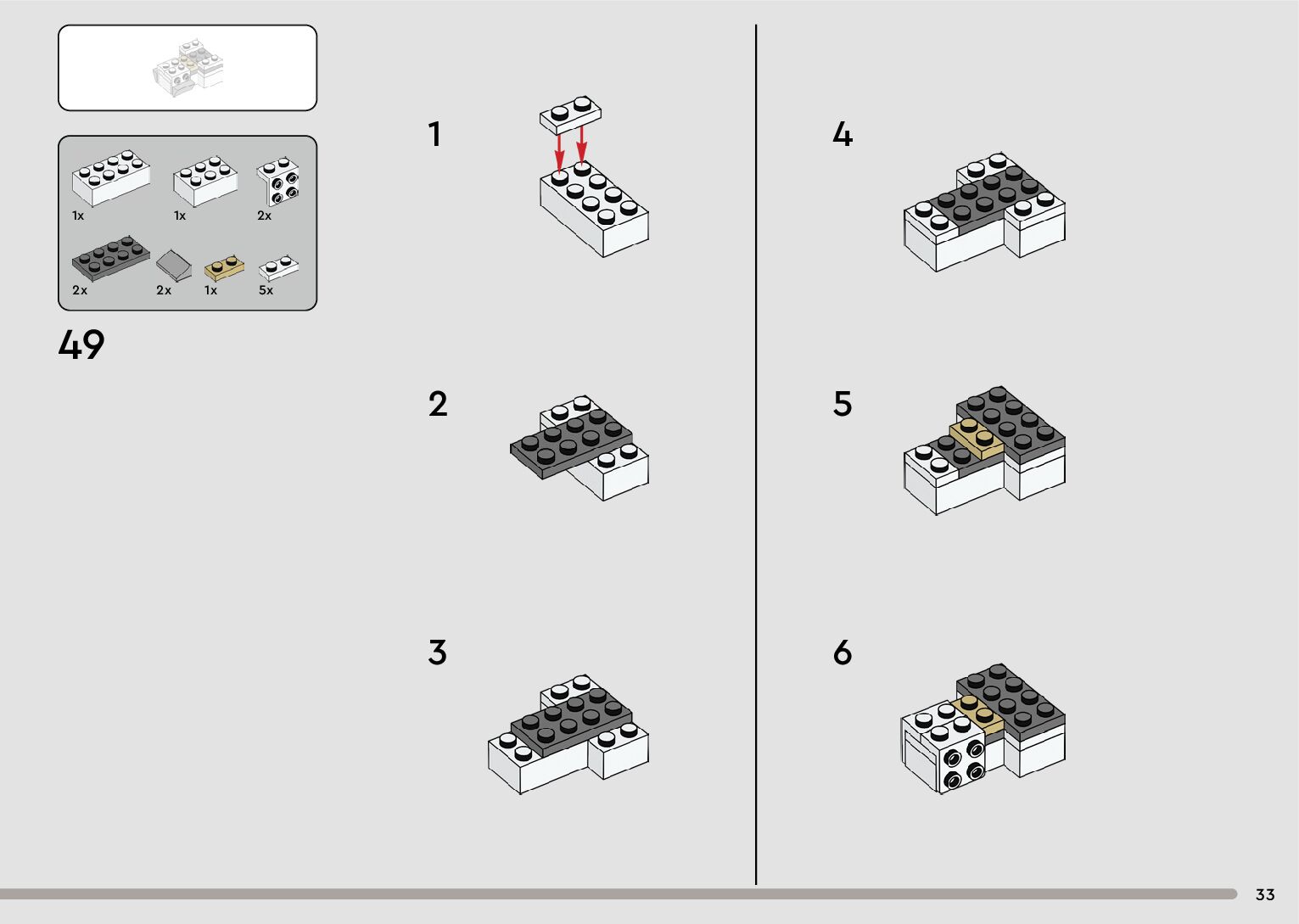 1x 1x 2x

2x 2x 1x 5x

49

1

2

3

4

5

6

33