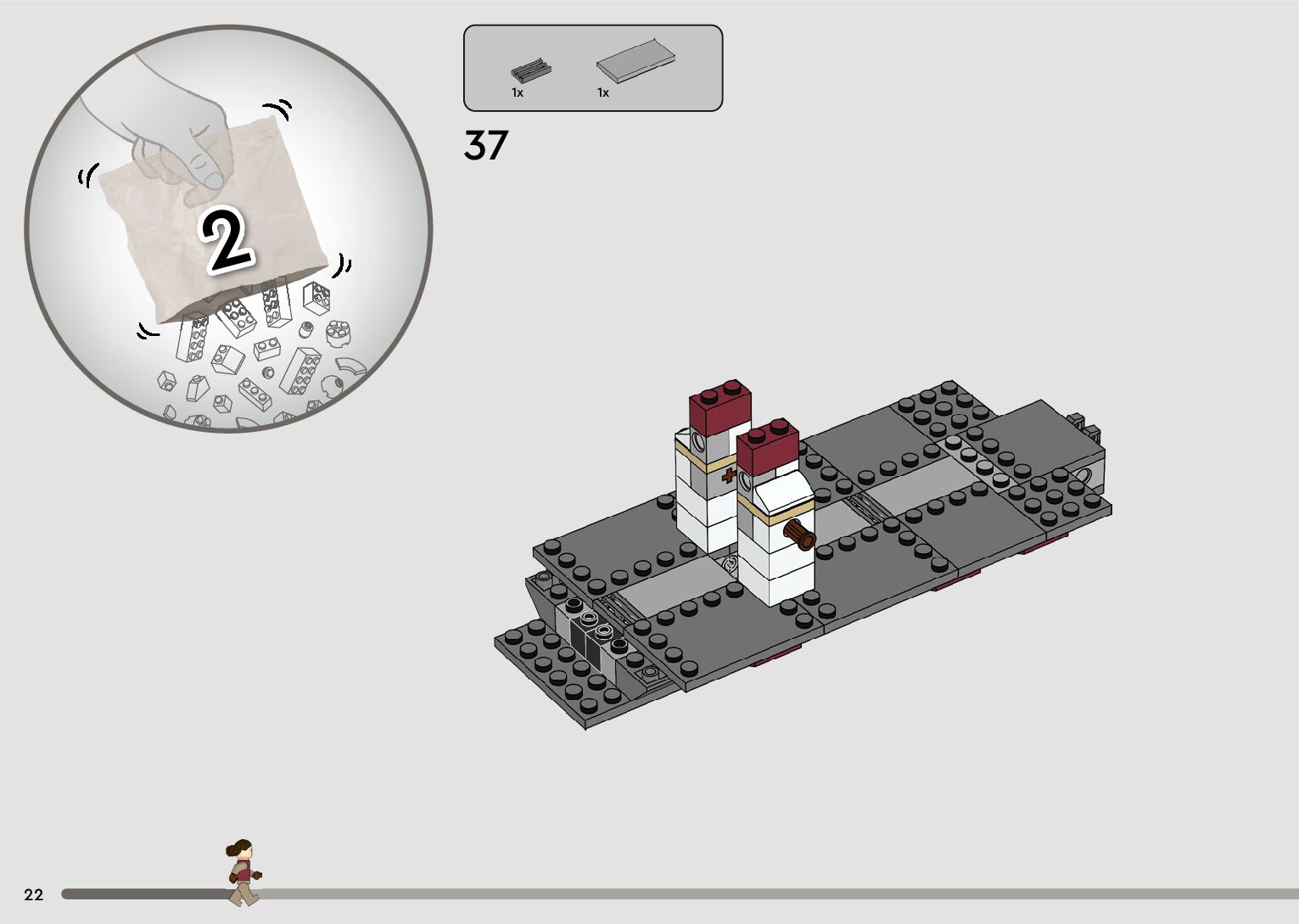 2

1x

1x

37

22