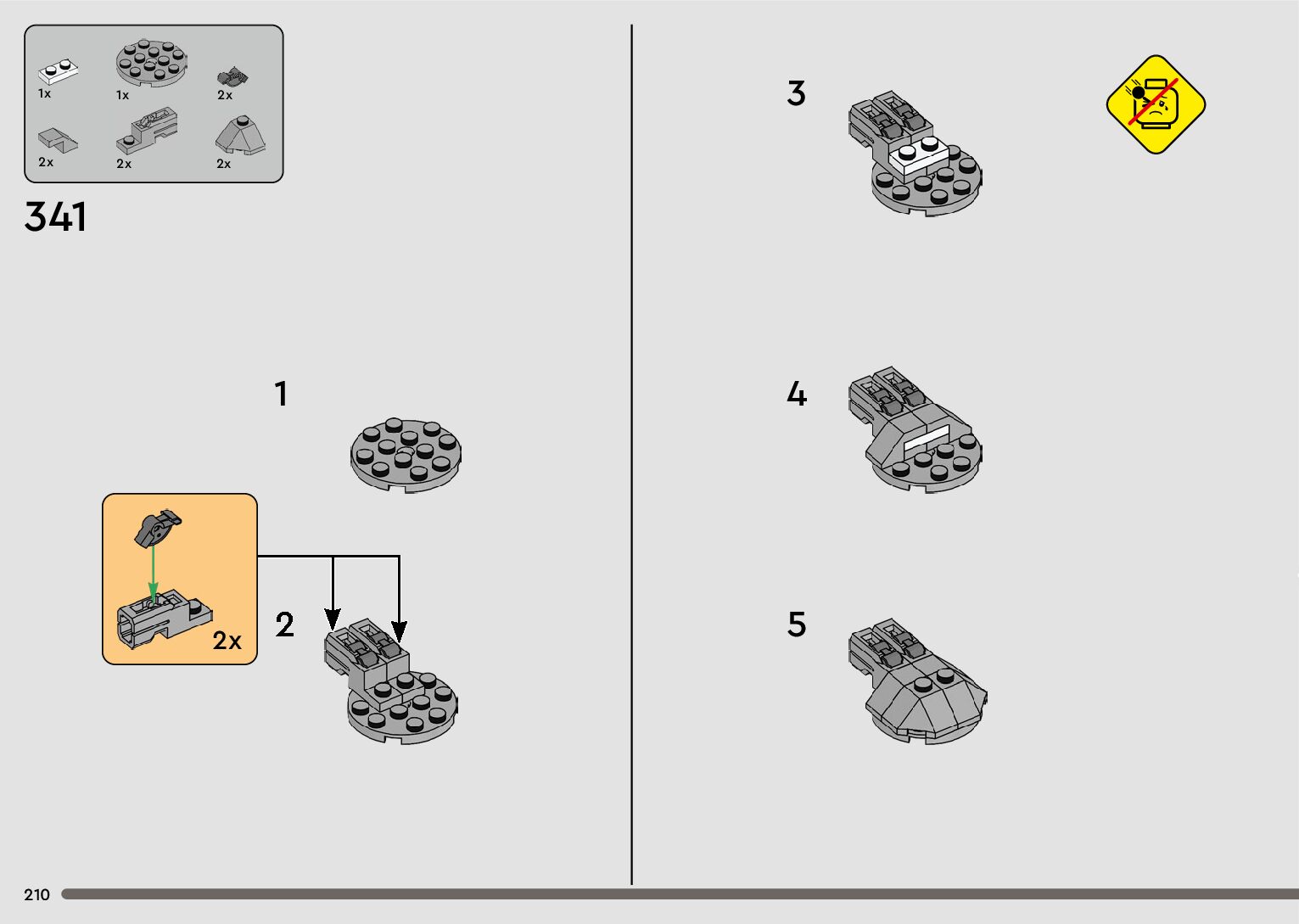 1x 1x 2x
2x 2x 2x

341

1

2x

2

3

4

5

210