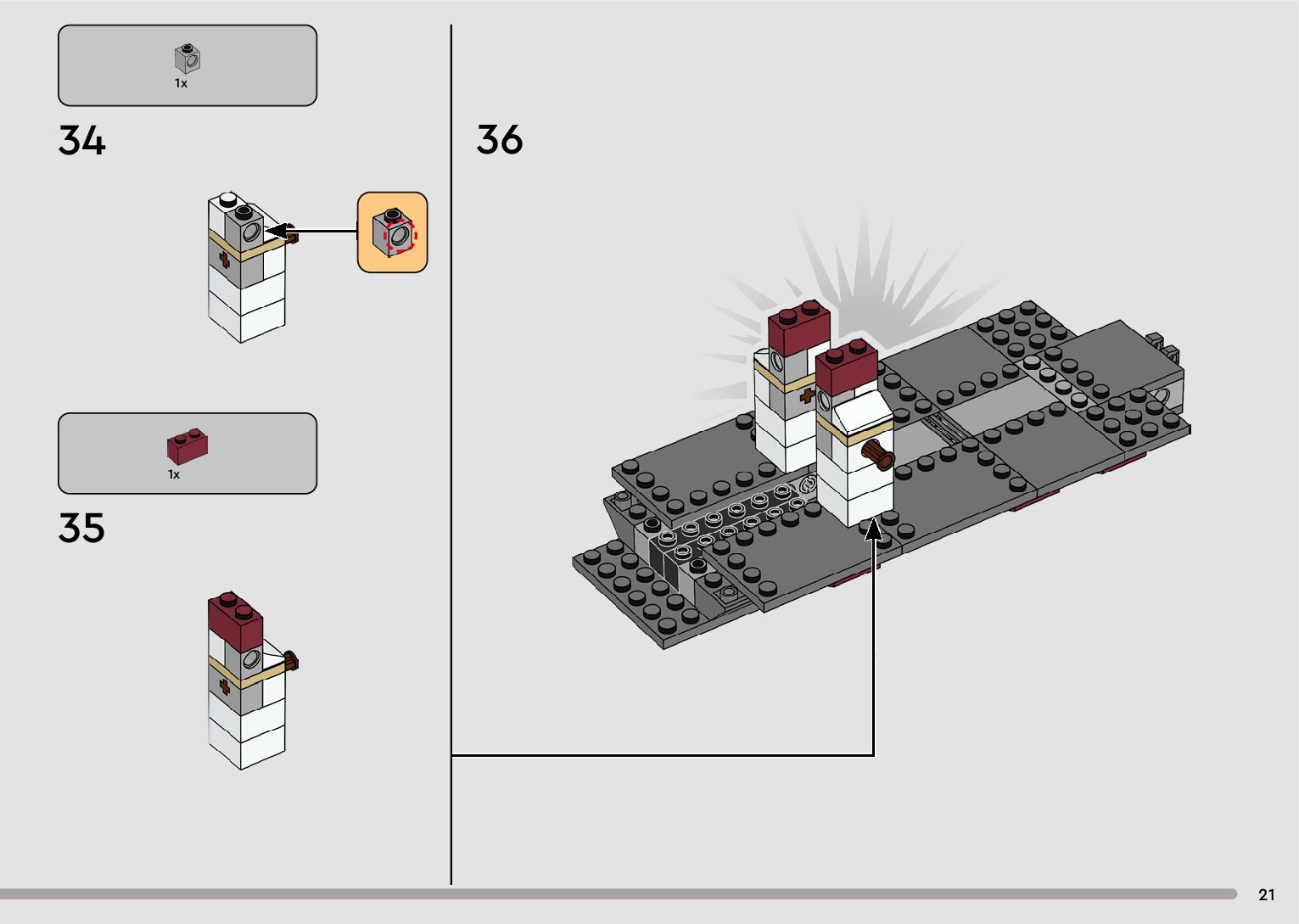 1x

34

1x

35

36

21