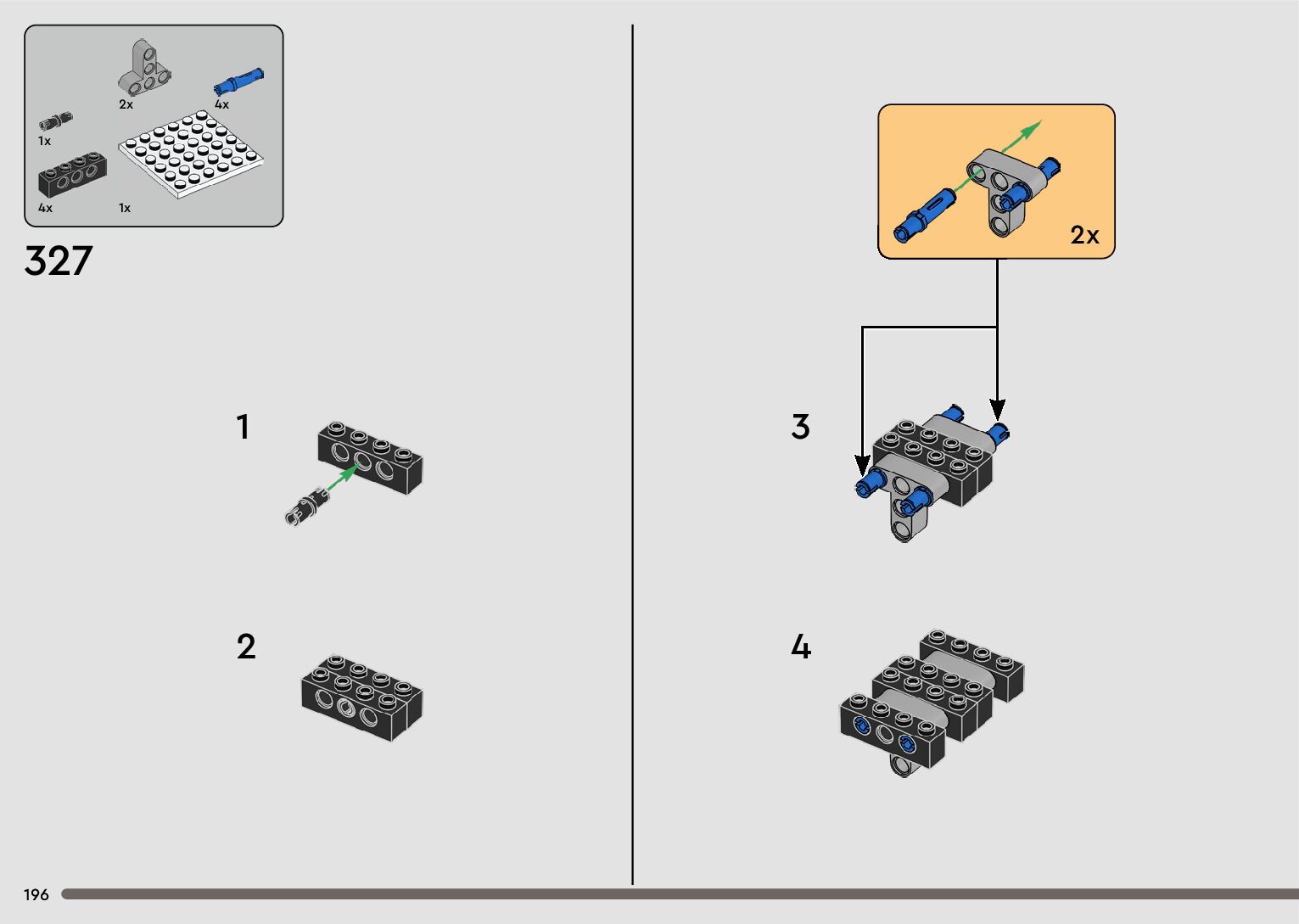 2x
4x
1x
4x
1x

327

1

2

2x

3

4

196