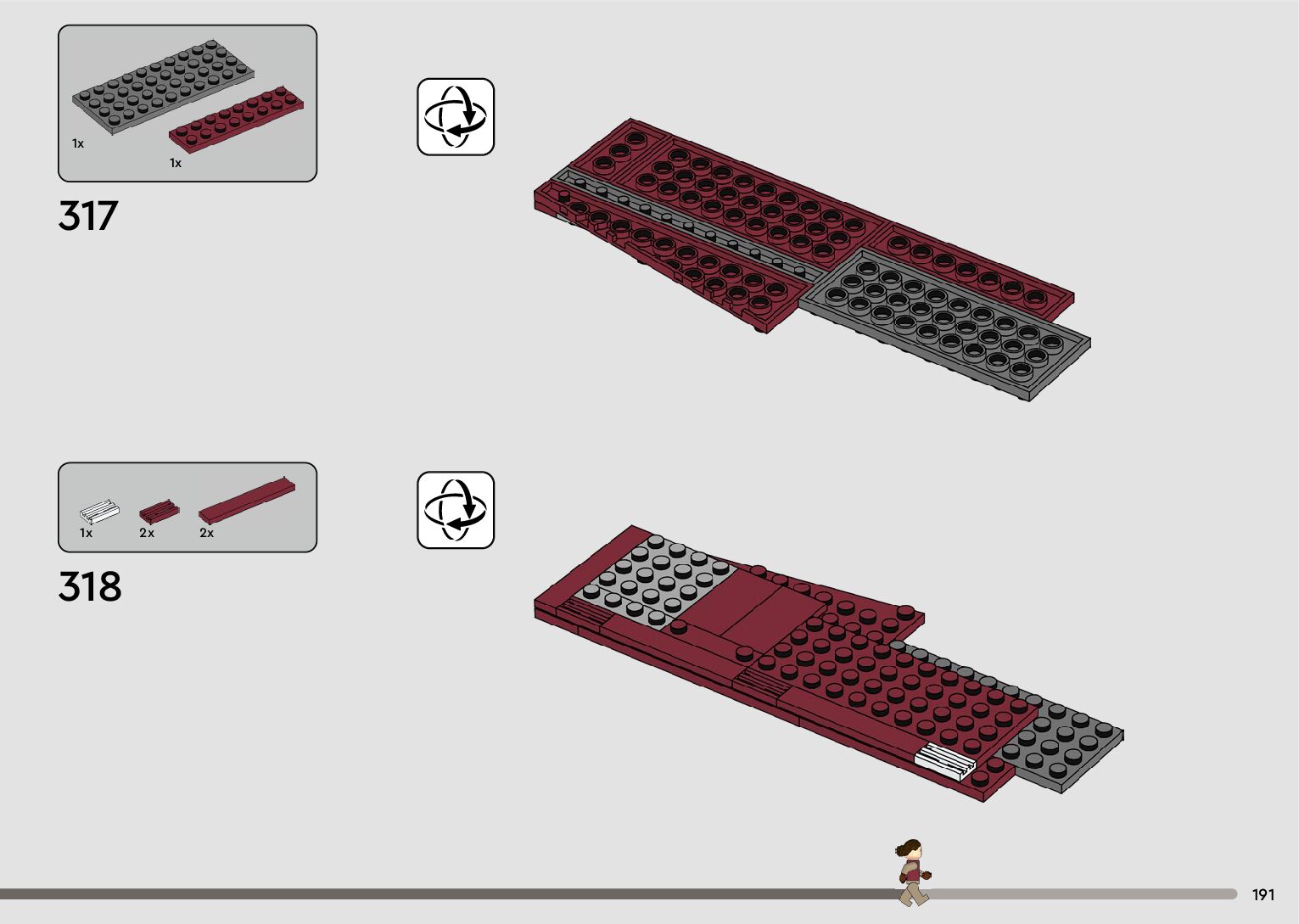 1x

1x

317

1x 2x 2x

318

191