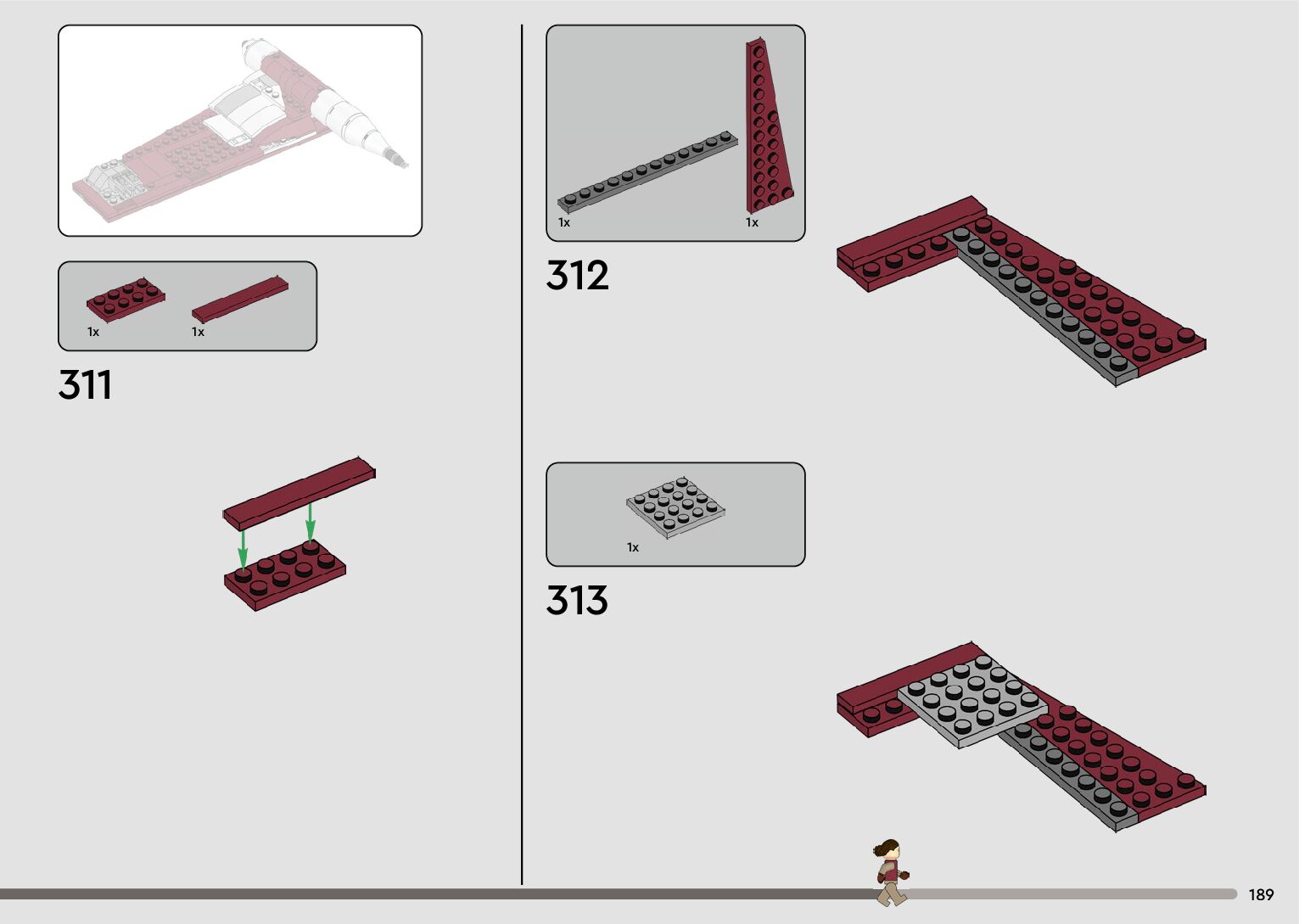 1x 1x

311

1x 1x

312

1x

313

189