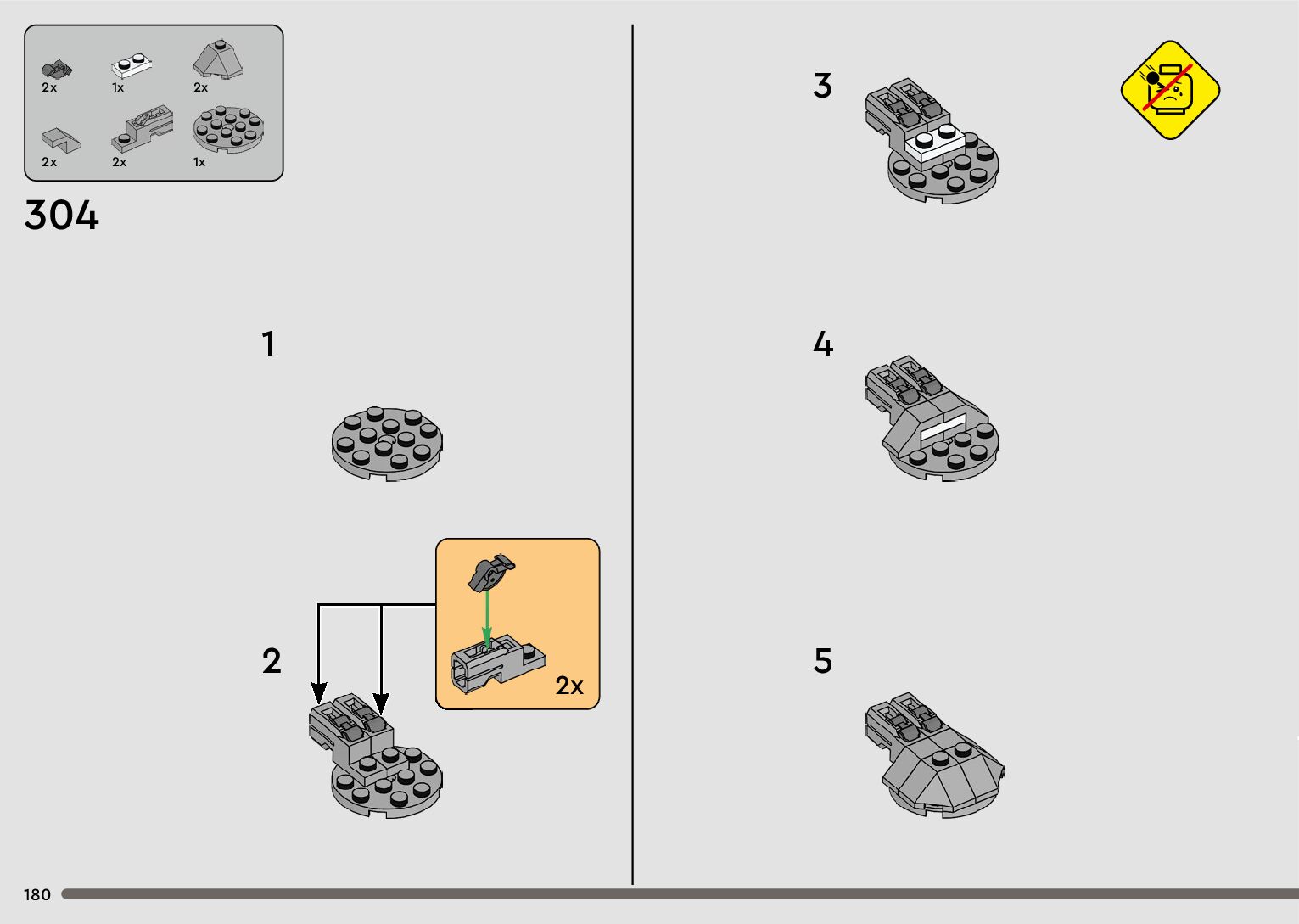 2x 1x 2x
2x 2x 1x

304

1

2

2x

3

4

5

180