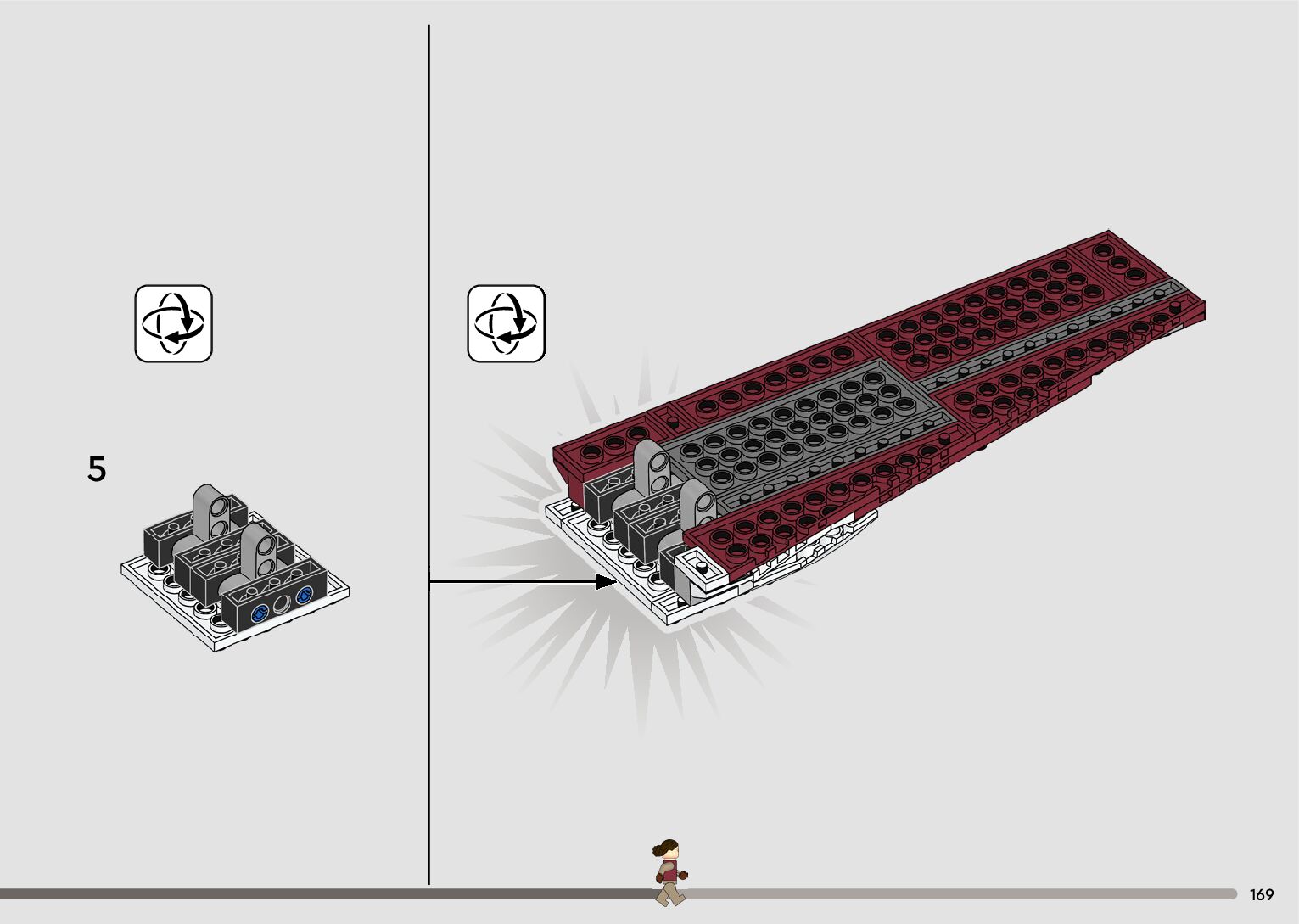 5

169