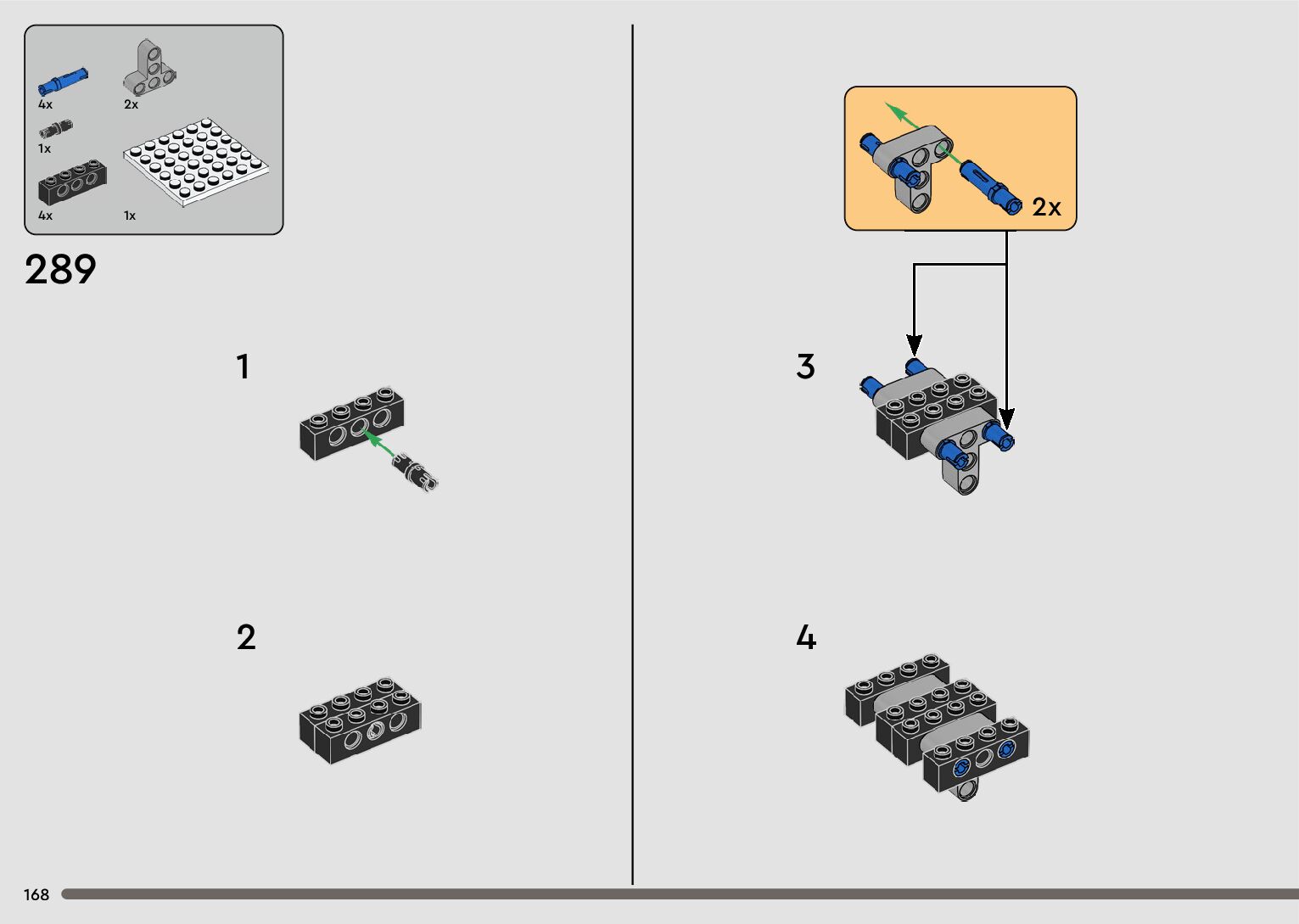 4x
2x
1x
4x
1x

289

1

2

2x

3

4

168