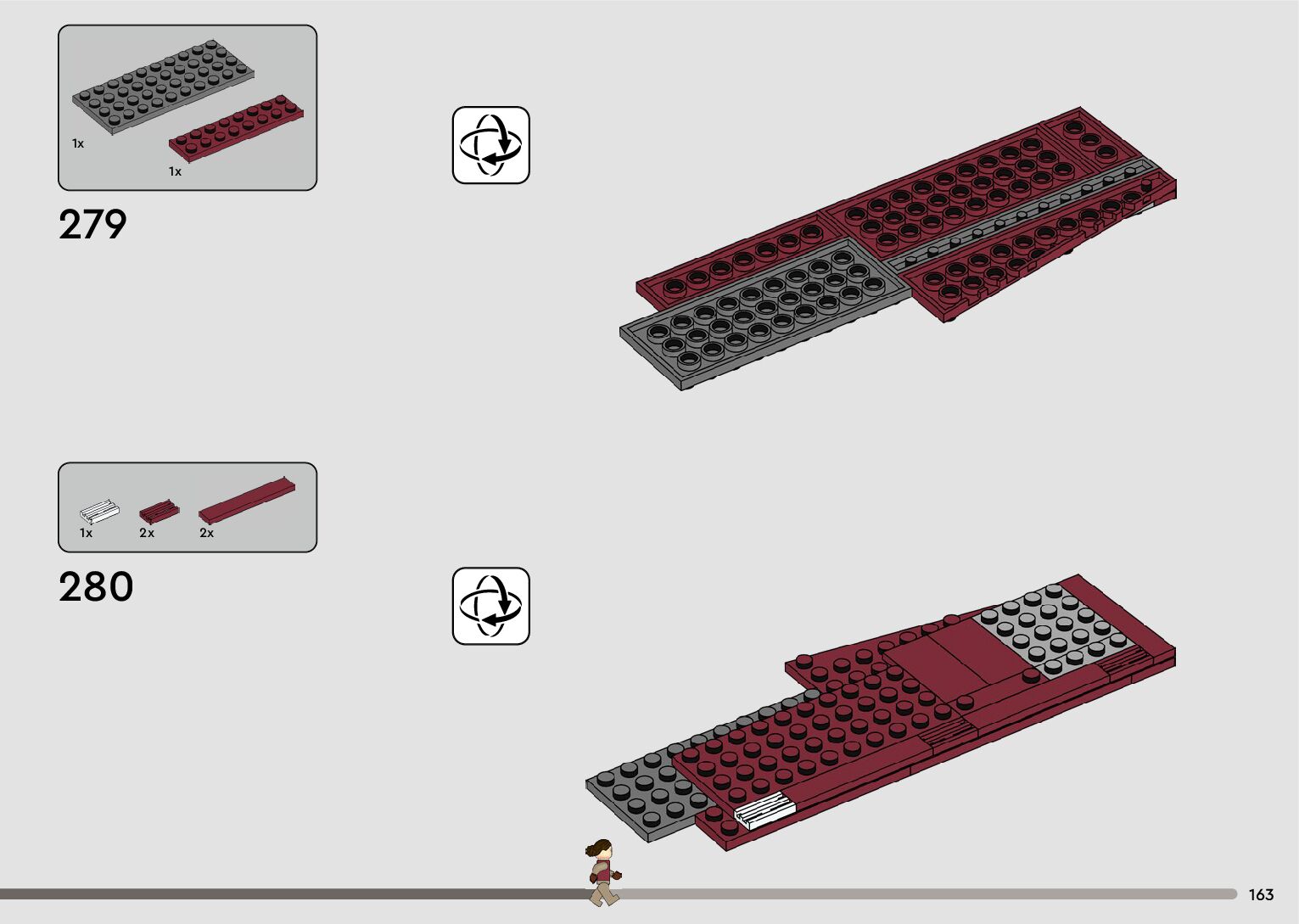 1x

1x

279

1x 2x 2x

280

163