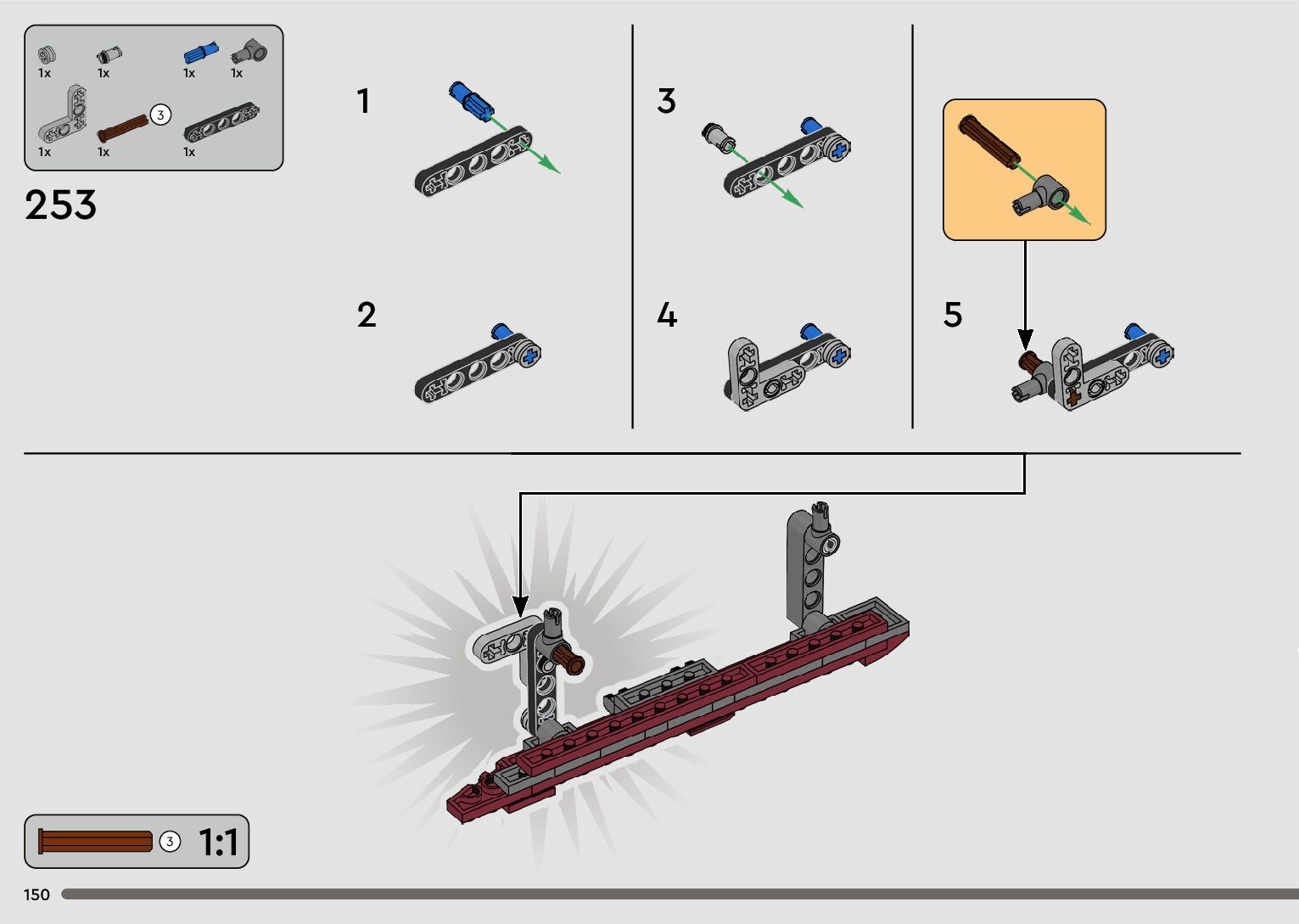 1x 1x 1x 1x
1x 1x 3 1x

253

1

2

3

4

5

3 1:1

150