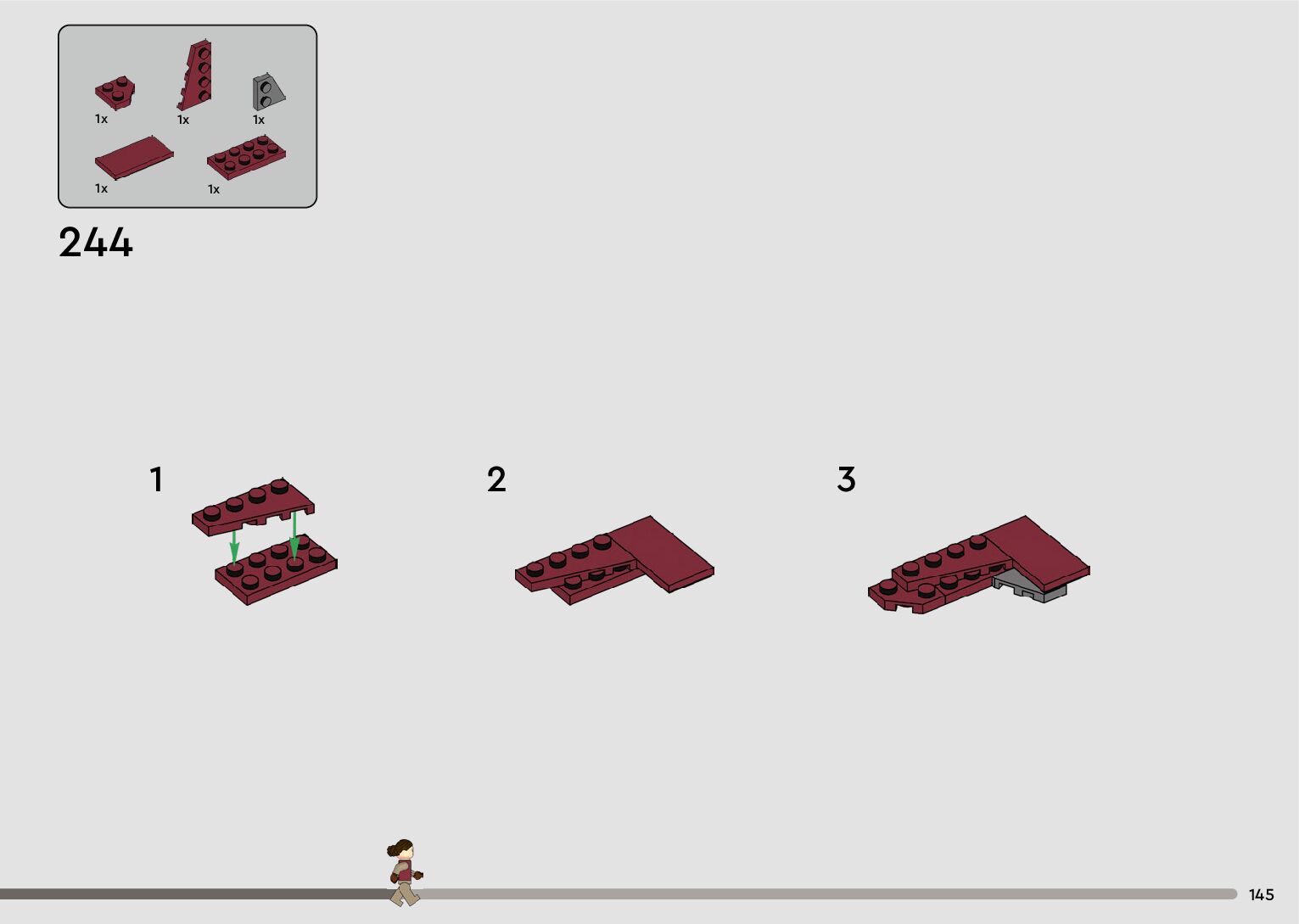 1x
1x
1x
1x
1x

244

1

2

3

145