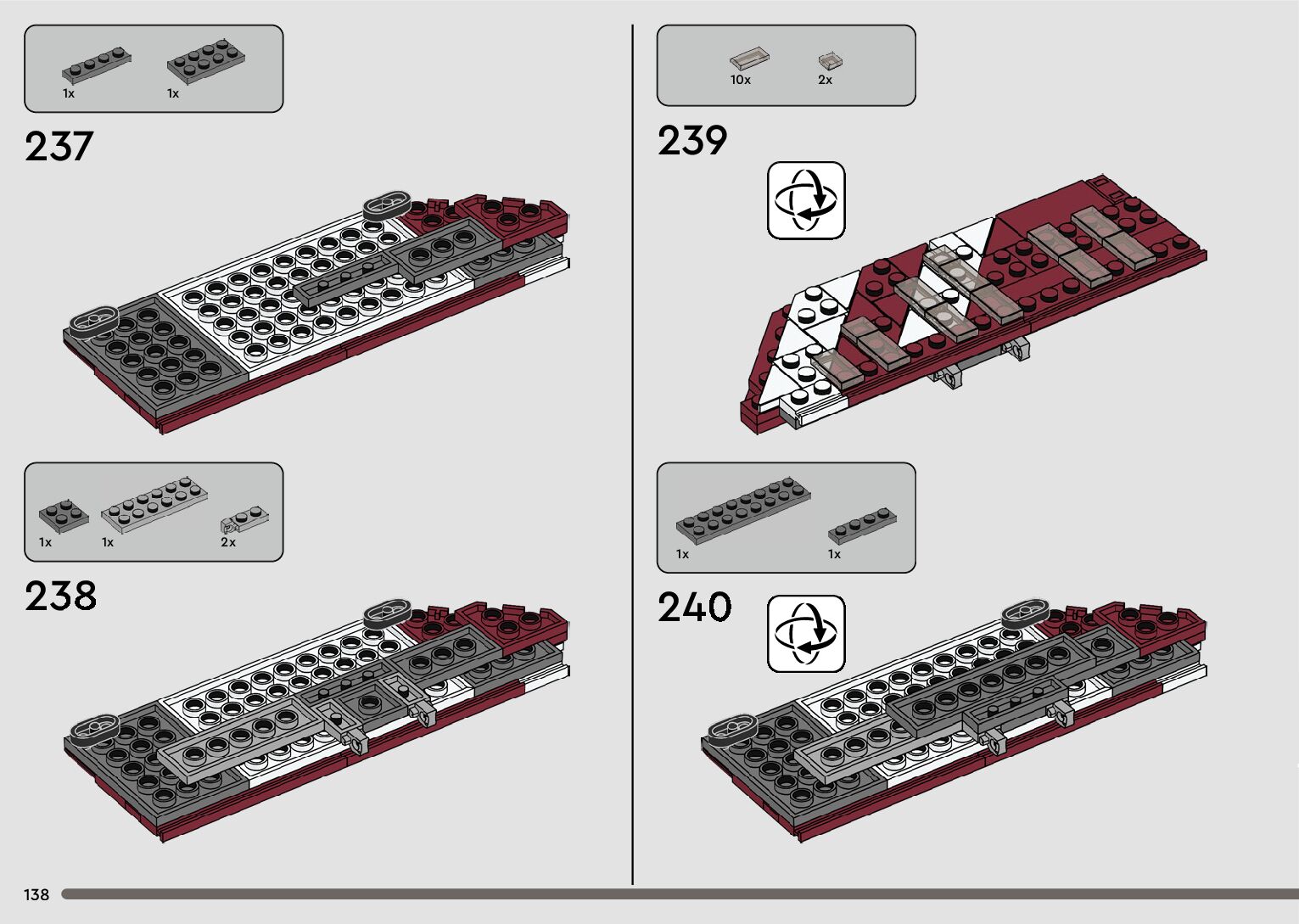 1x 1x

237

1x 1x 2x

238

10x 2x

239

1x 1x

240

138