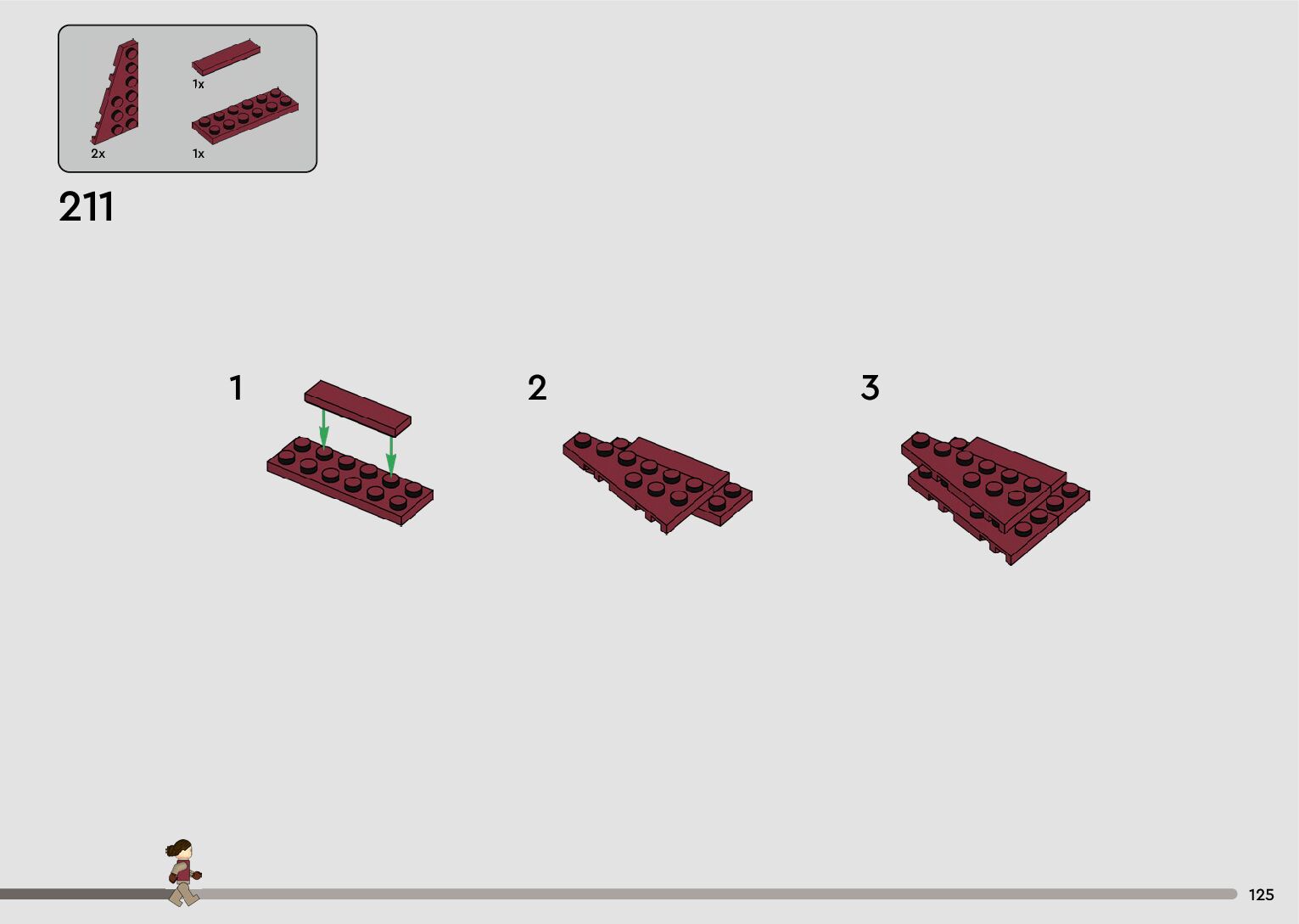 1x

2x

1x

211

1

2

3

125