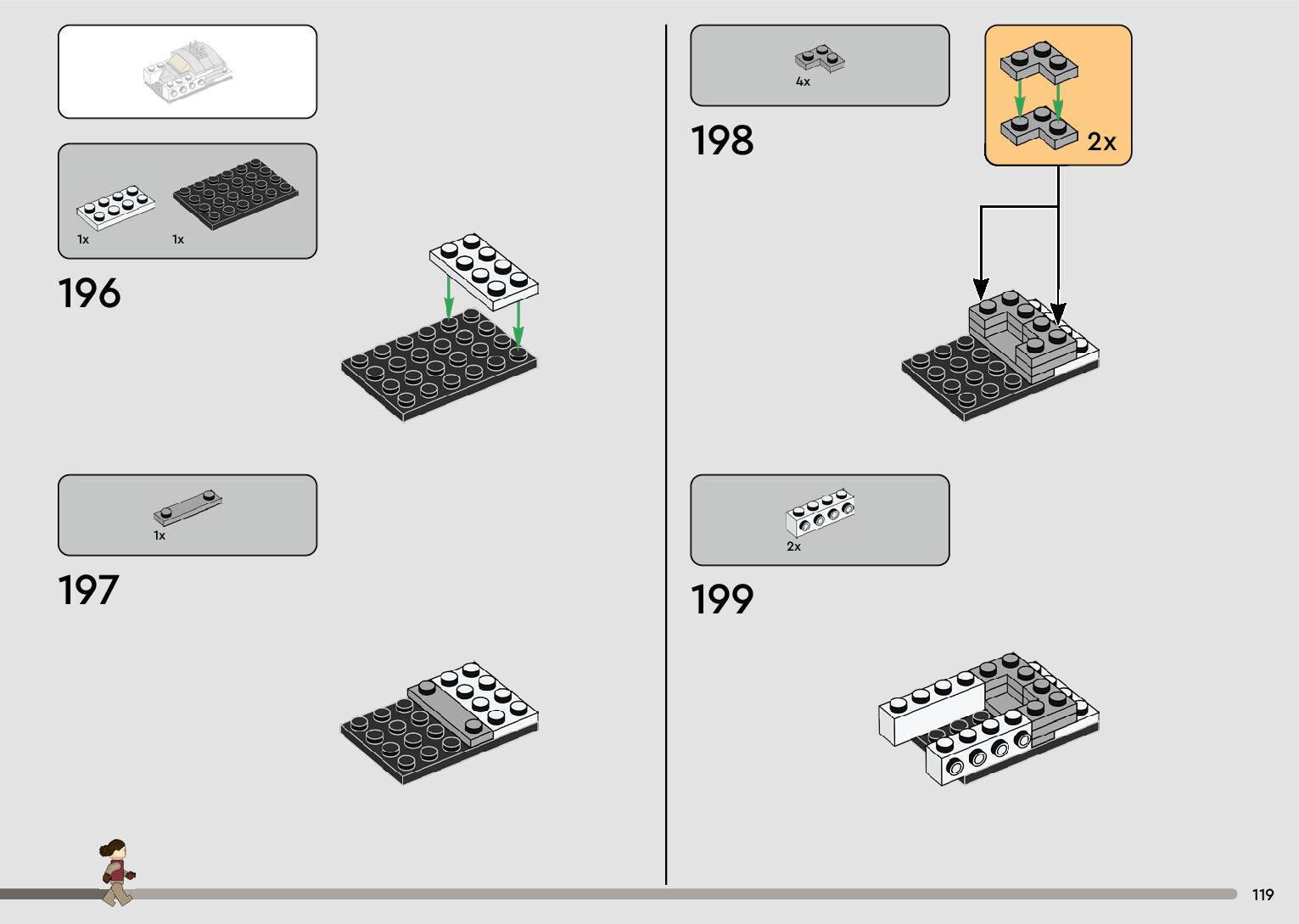 1x
1x

196

1x

197

4x

198

2x

2x

199

119