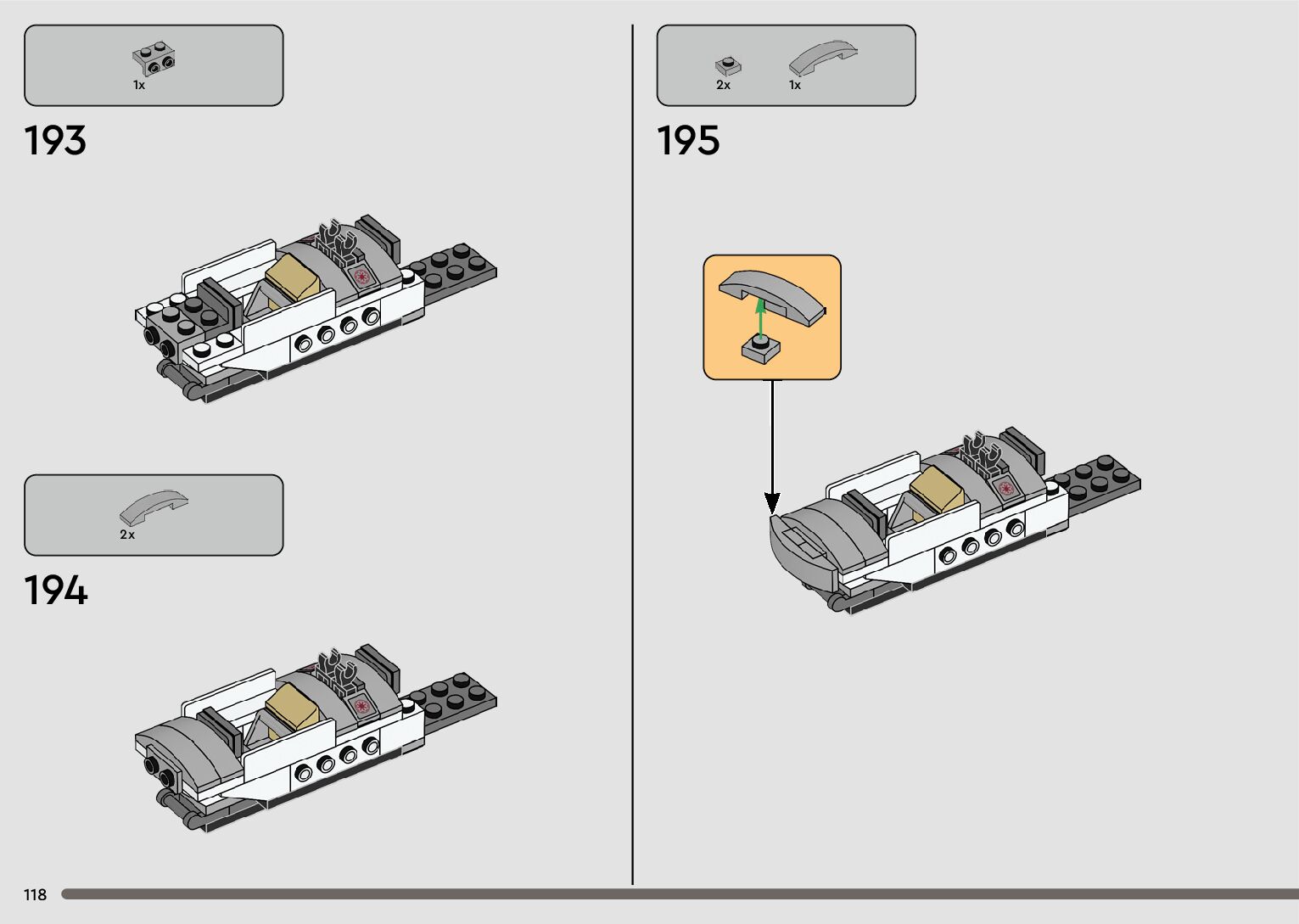 1x

193

2x

194

2x

1x

195

118