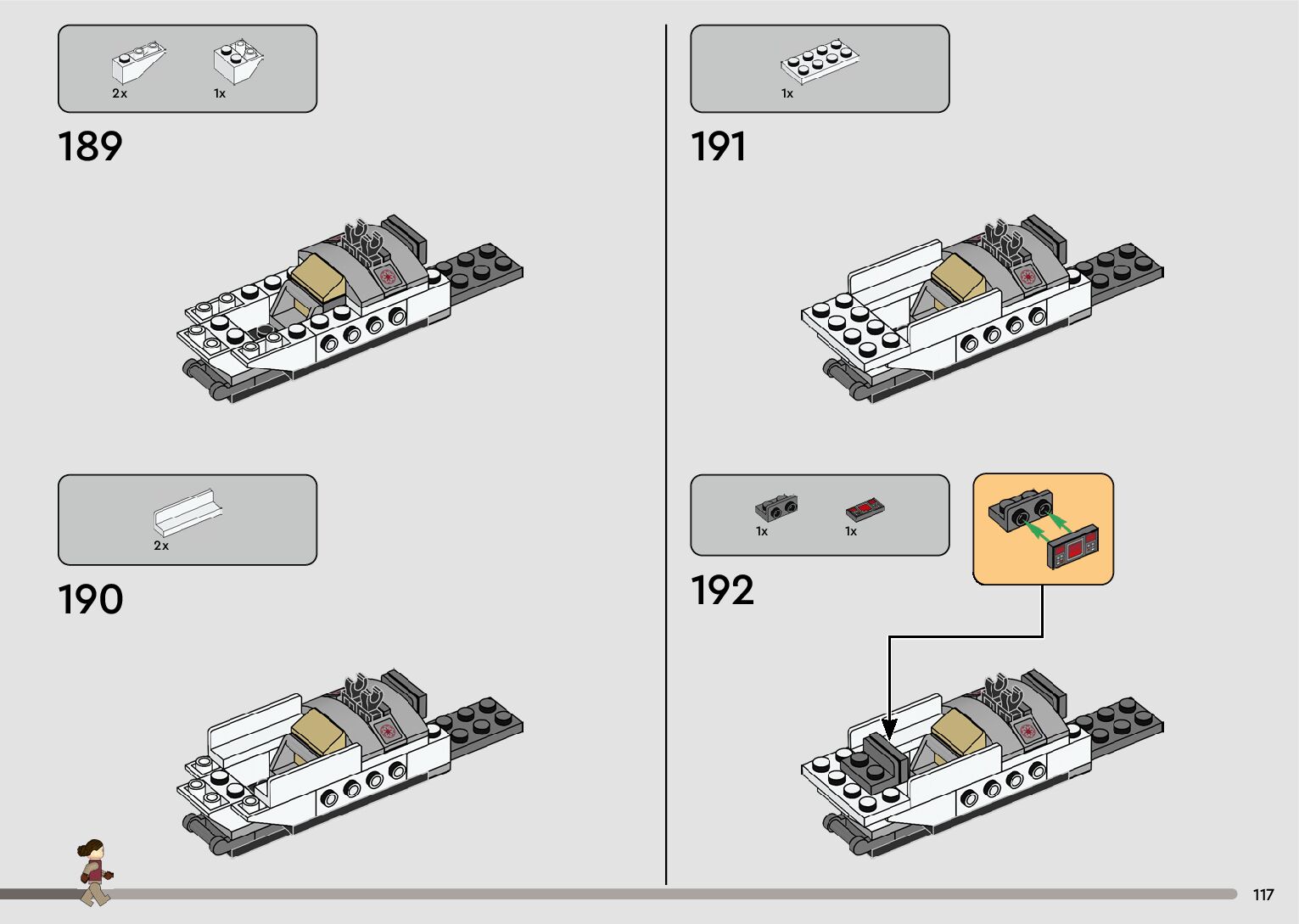 2x 1x

189

2x

190

1x

191

1x 1x

192

117