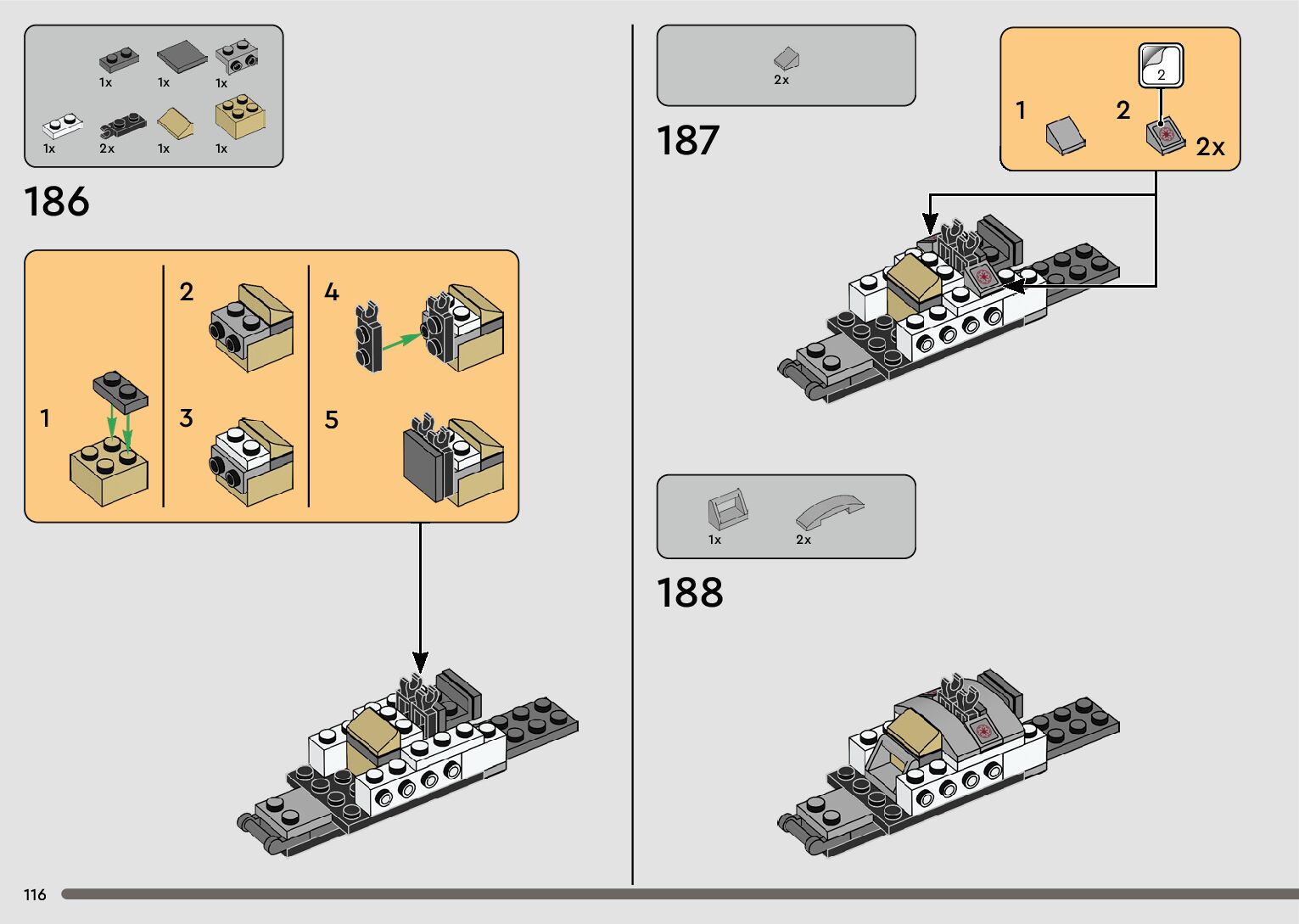 1x 1x 1x
1x 2x 1x 1x

186

1
2
3
4
5

2x

187

2
1 2 2x

1x 2x

188

116