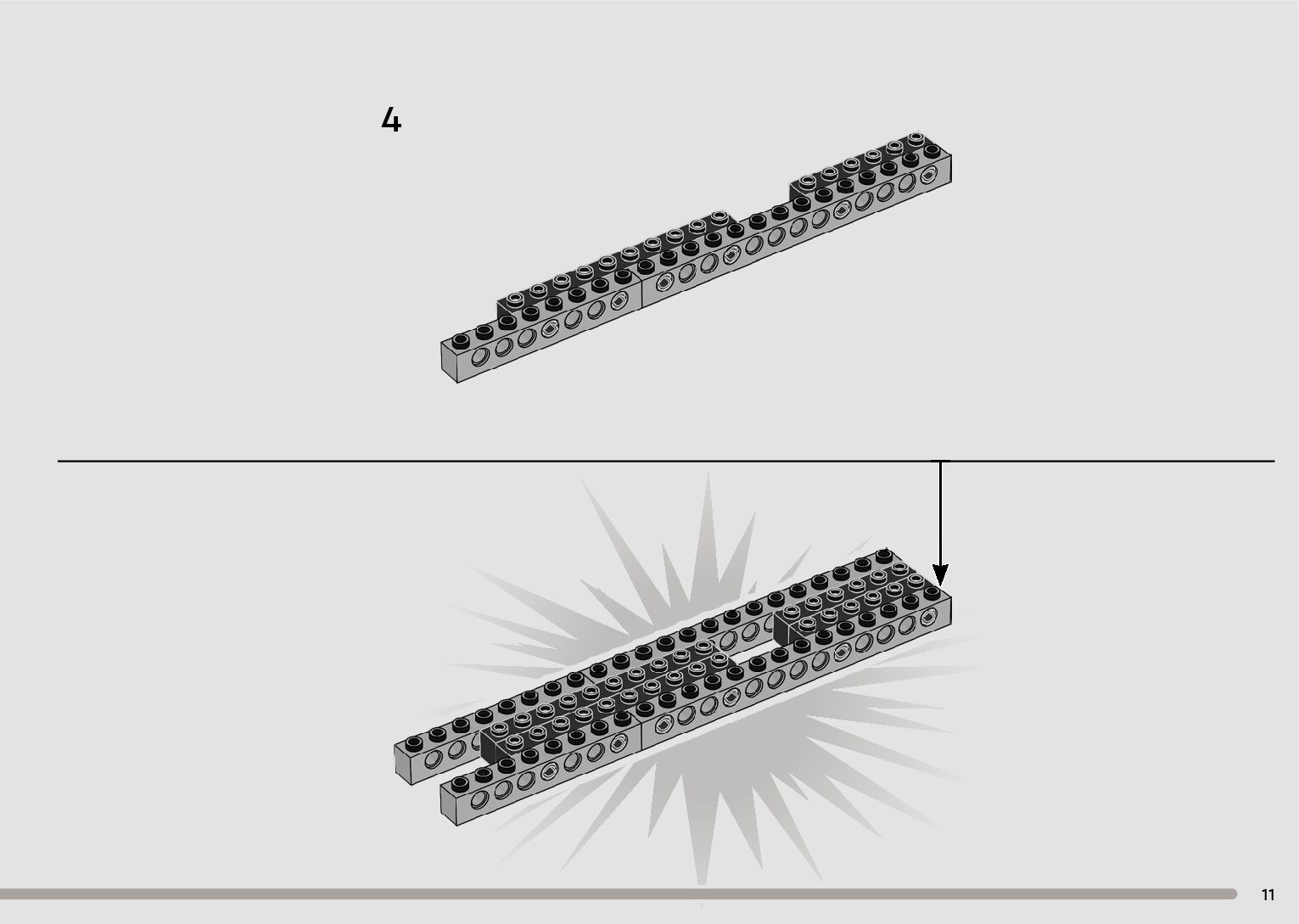 4

11