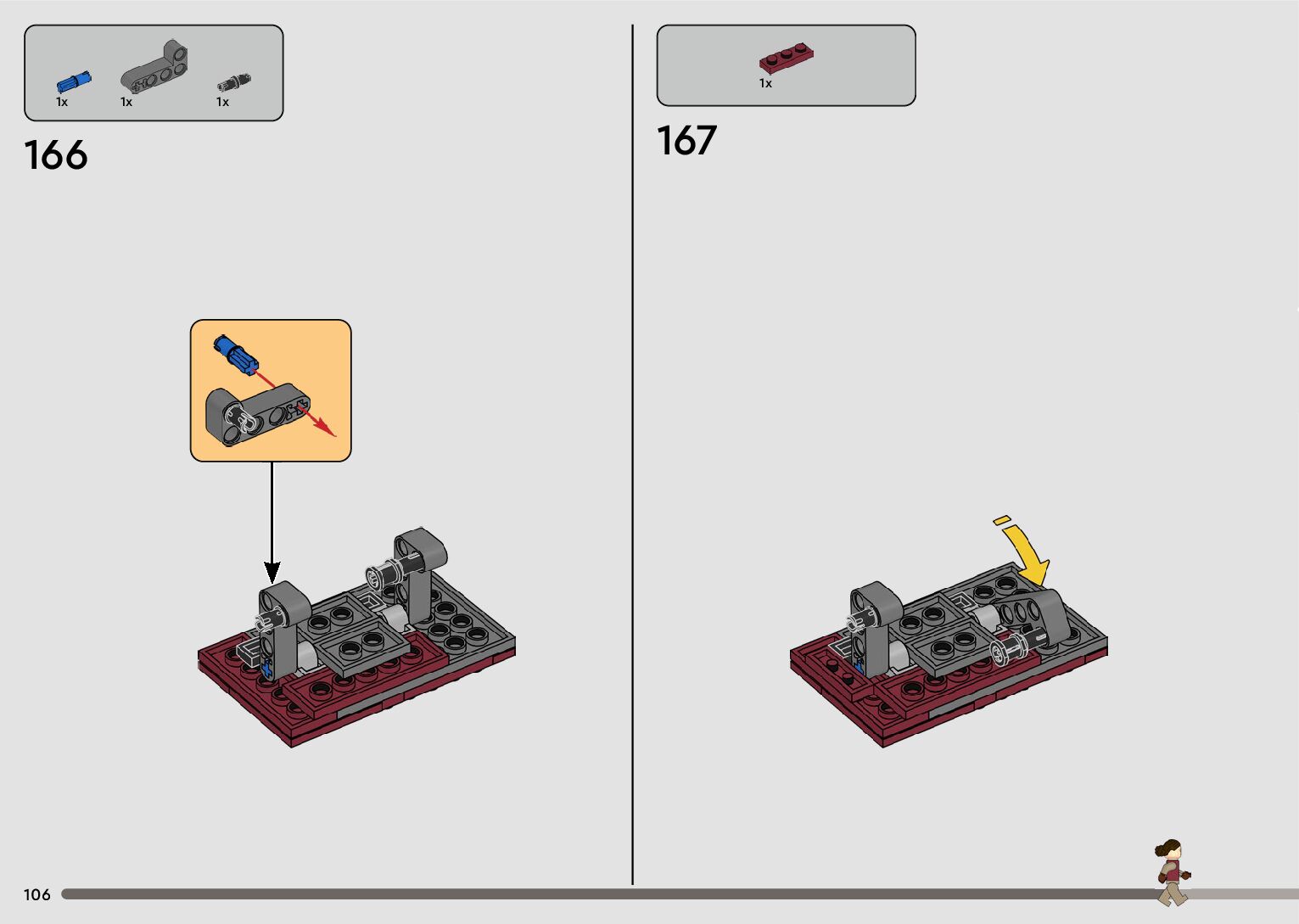 1x 1x 1x

166

1x

167

106