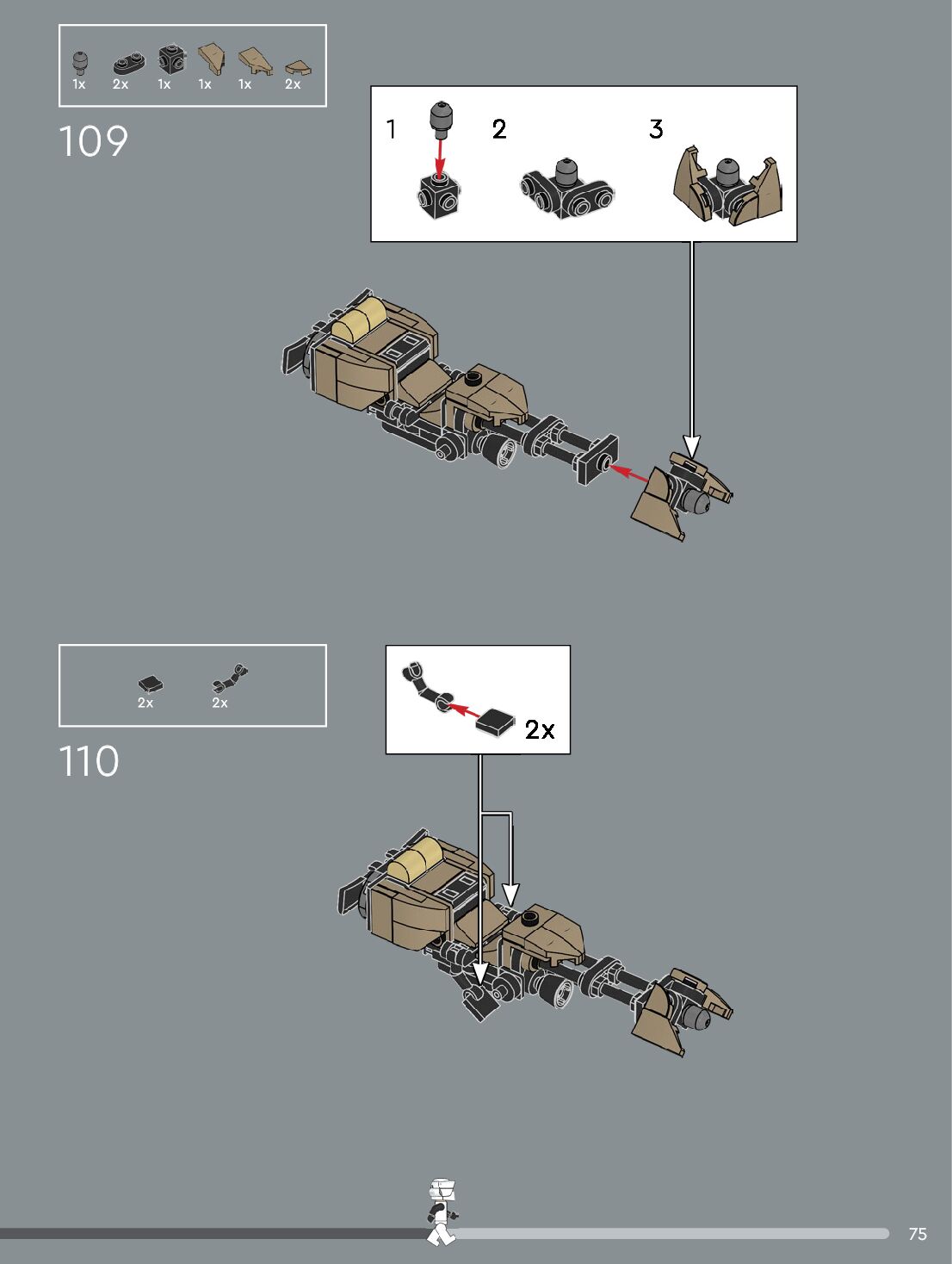 1x 2x 1x 1x 1x 2x

109

1

2

3

2x 2x

110

2x

75