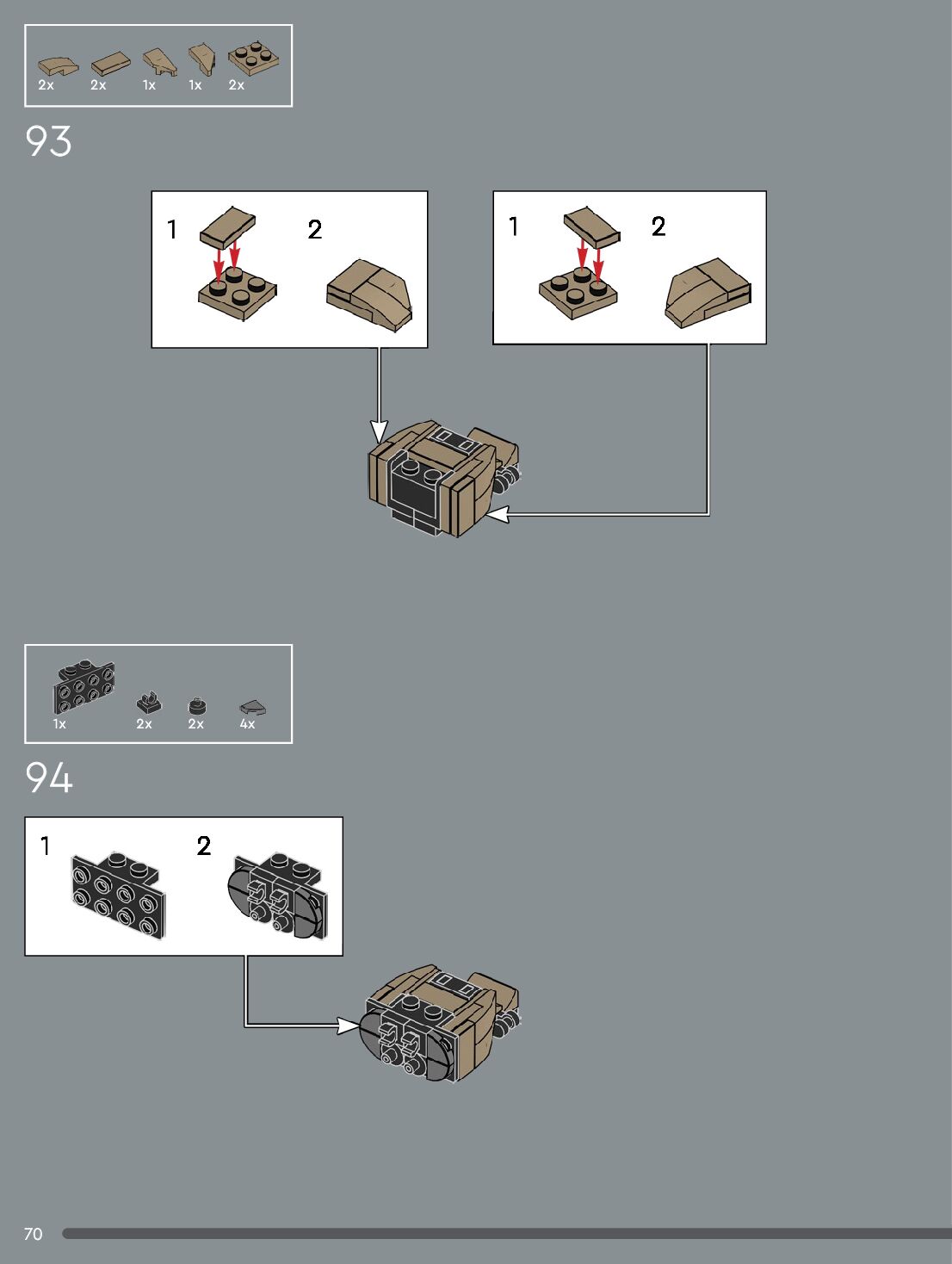 2x 2x 1x 1x 2x

93

1 2

1 2

1x 2x 2x 4x

94

1 2

70