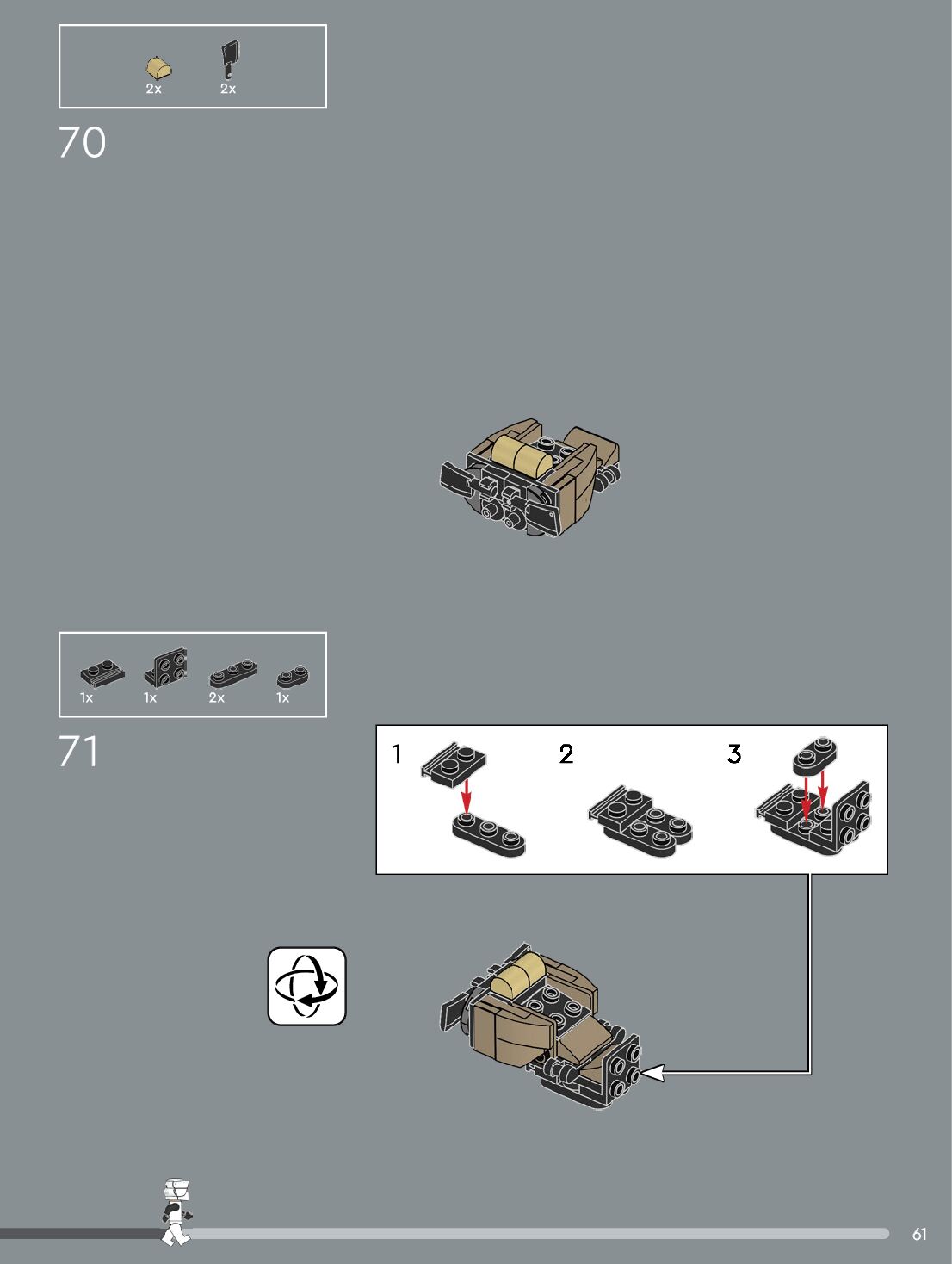 2x 2x

70

1x 1x 2x 1x

71

1

2

3

61