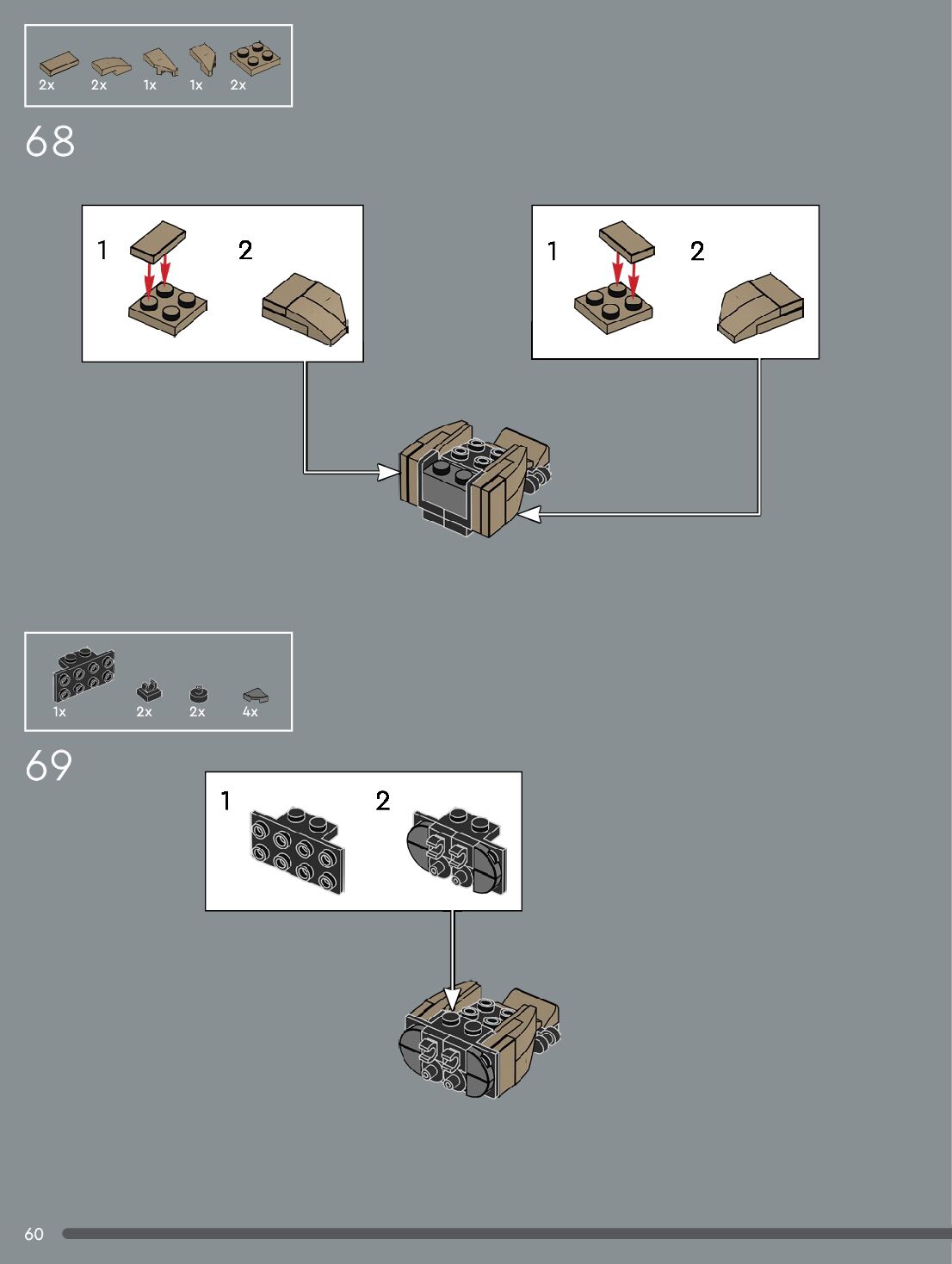 2x 2x 1x 1x 2x

68

1 2

1 2

1x 2x 2x 4x

69

1 2

60