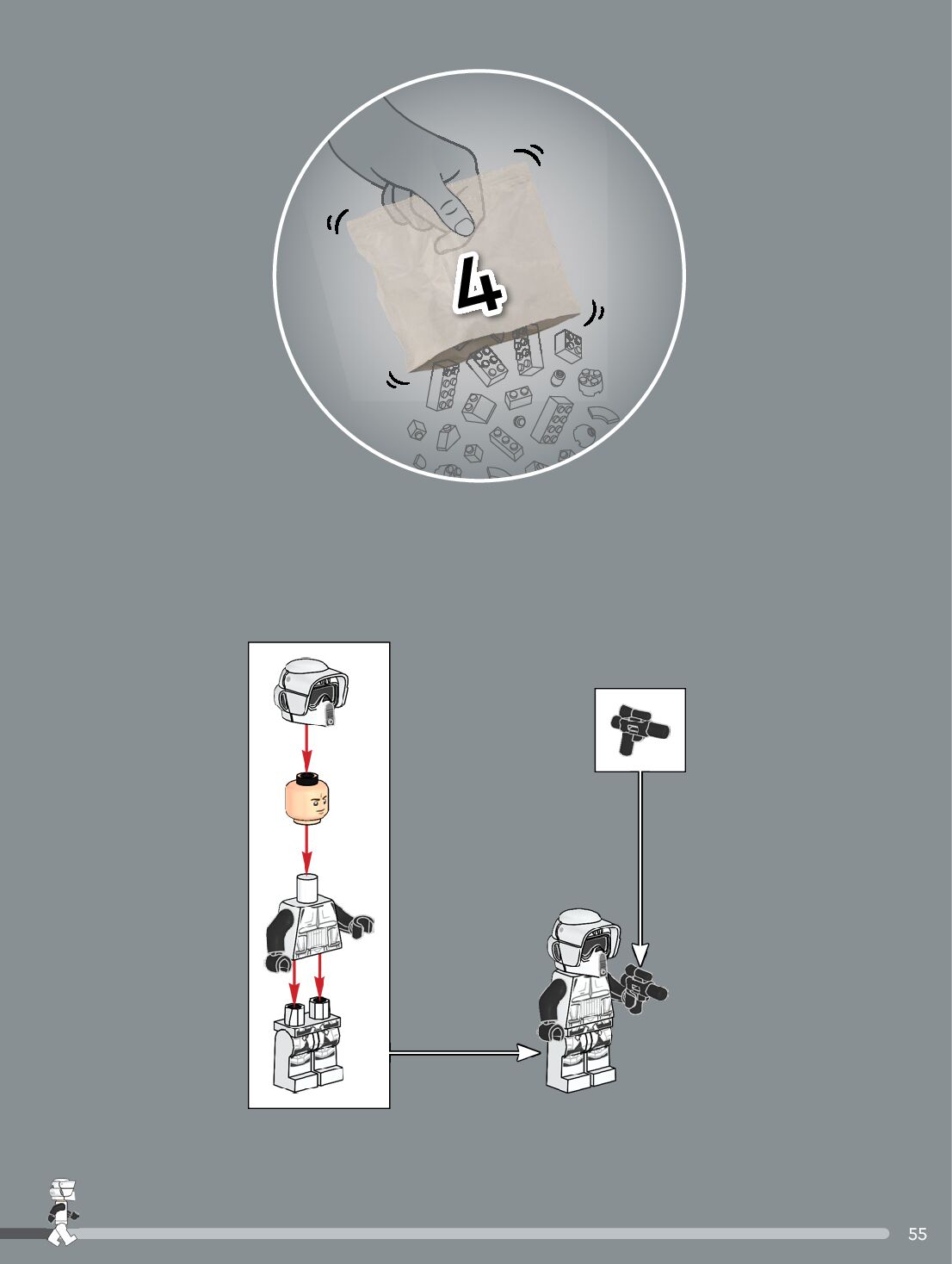 4

55