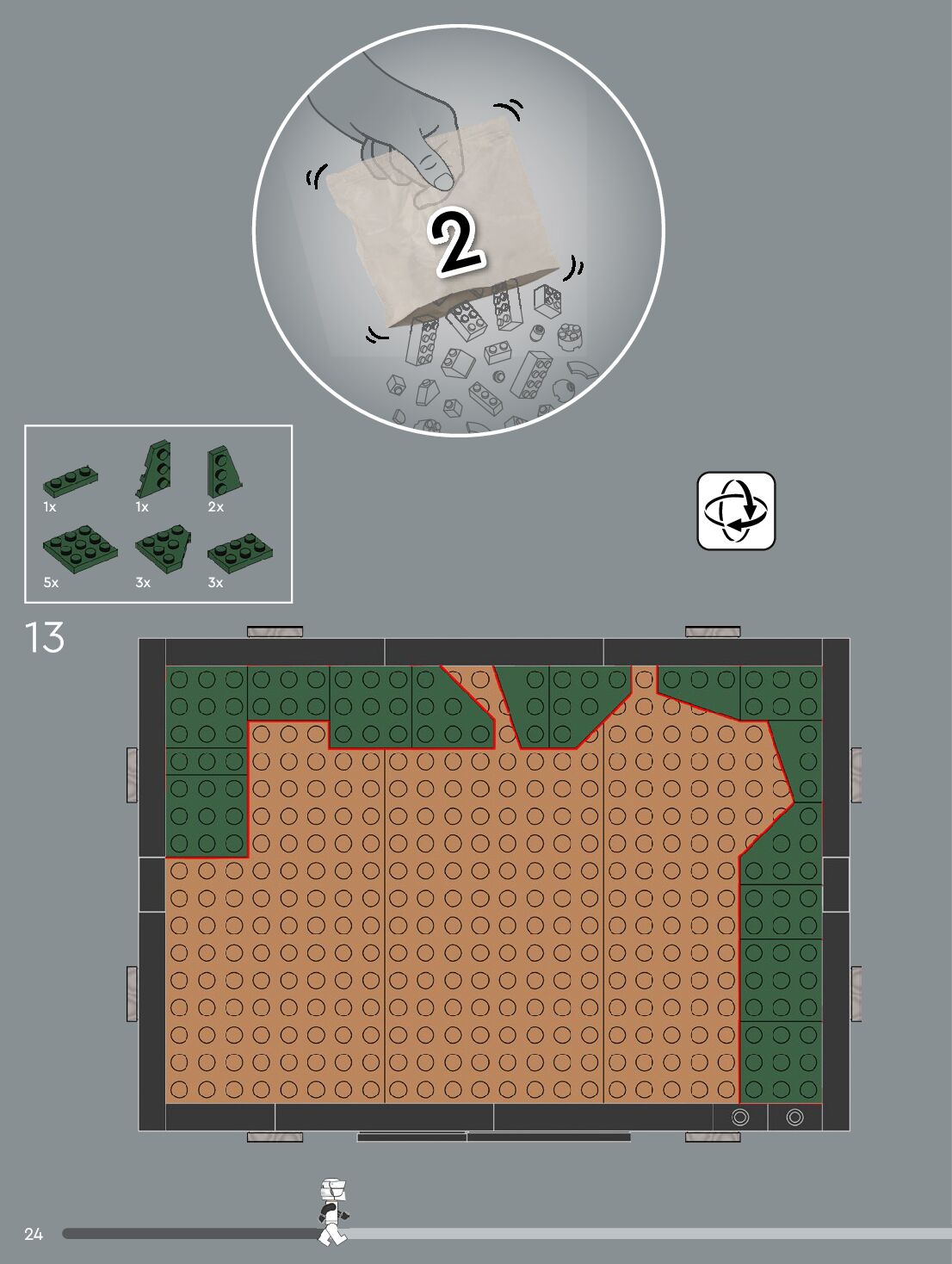 2

1x
1x
2x
5x
3x
3x

13

24