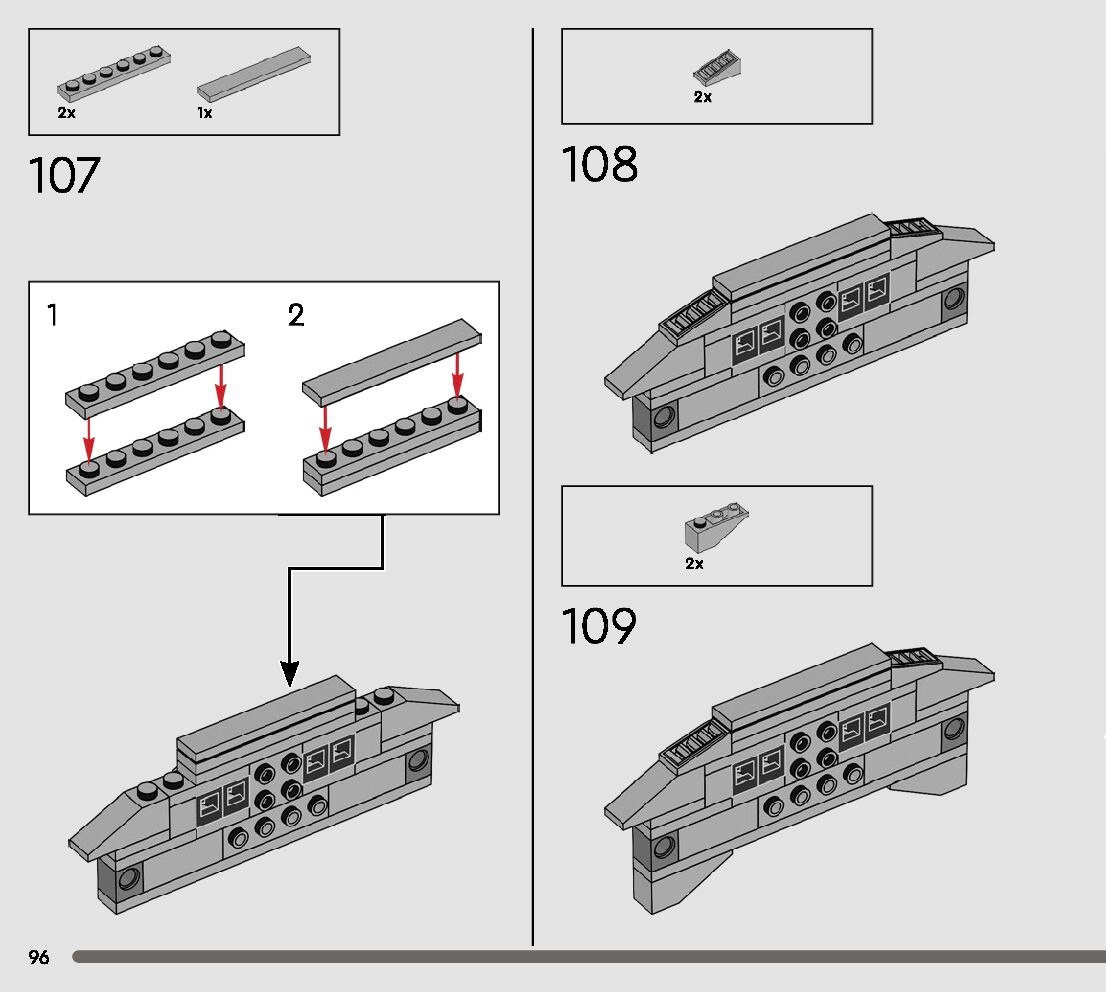 2x 1x

107

1 2

2x

108

2x

109

96