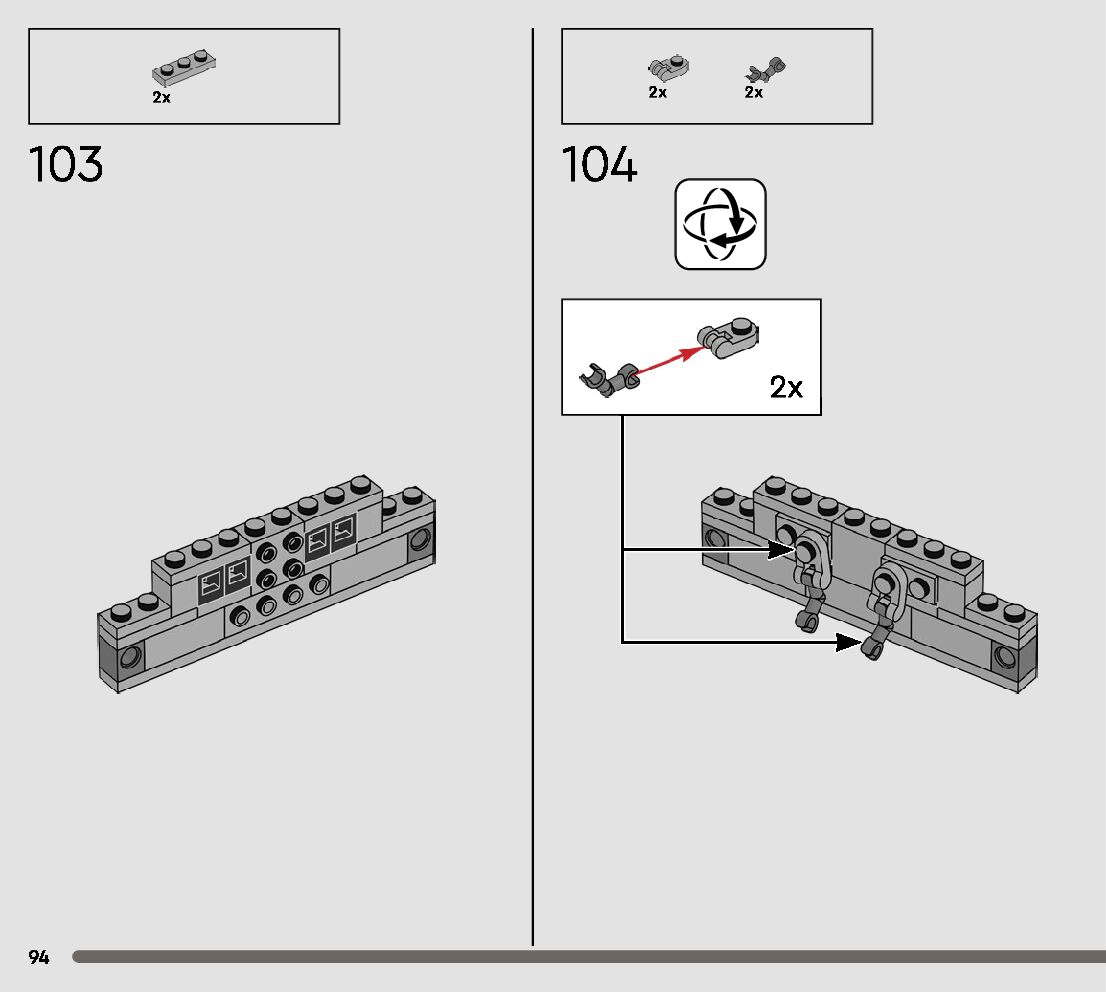 2x

103

2x 2x

104

2x

94