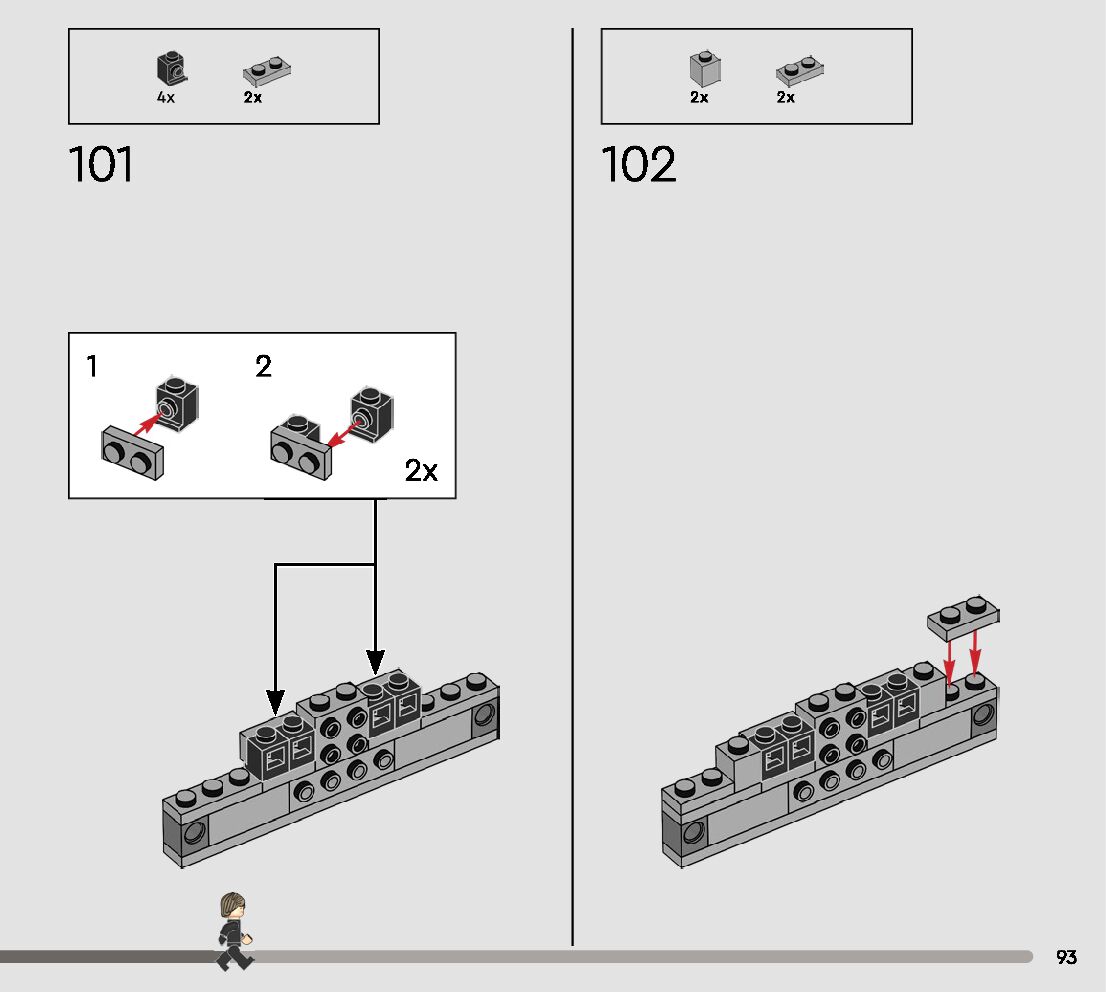 4x 2x

101

1 2

2x

2x 2x

102

93