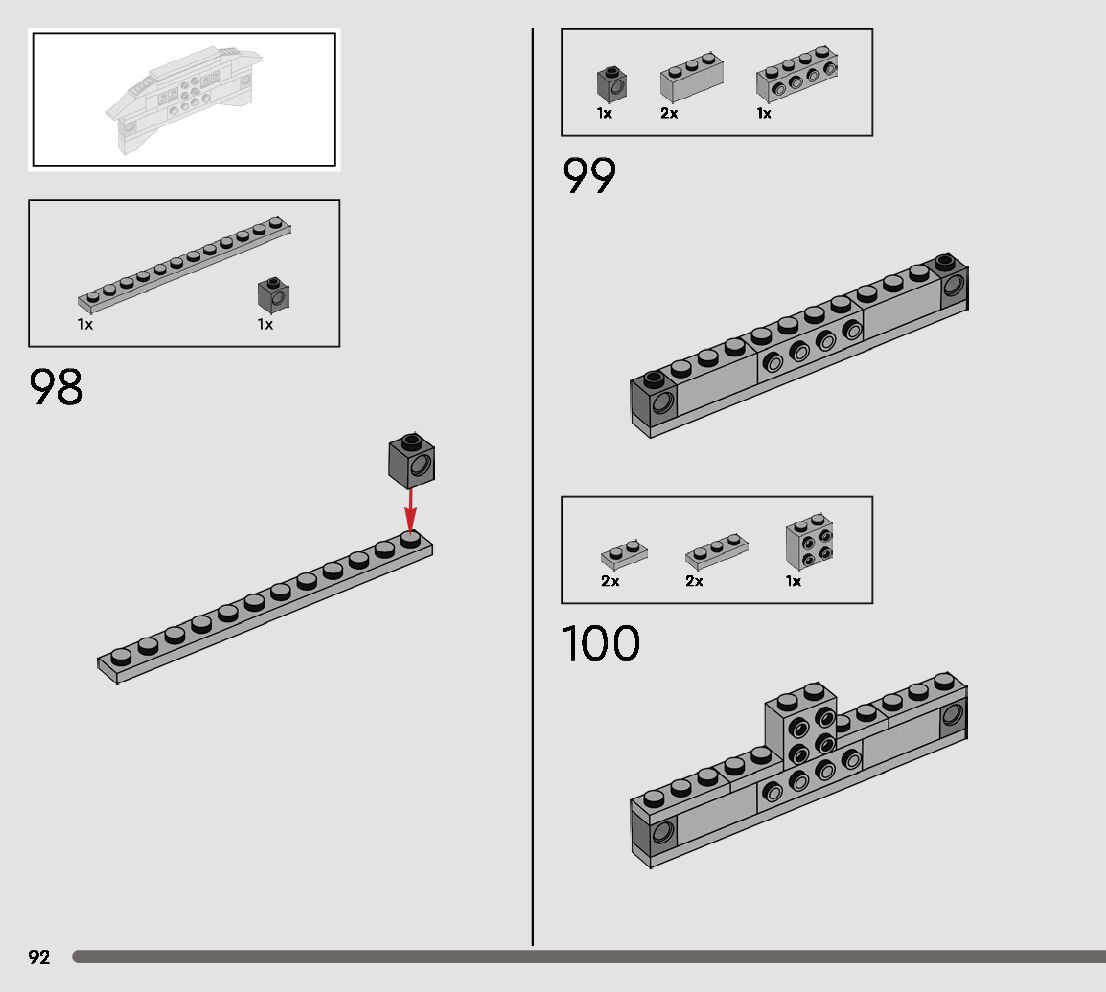 1x

1x

98

1x

2x

1x

99

2x

2x

1x

100

92