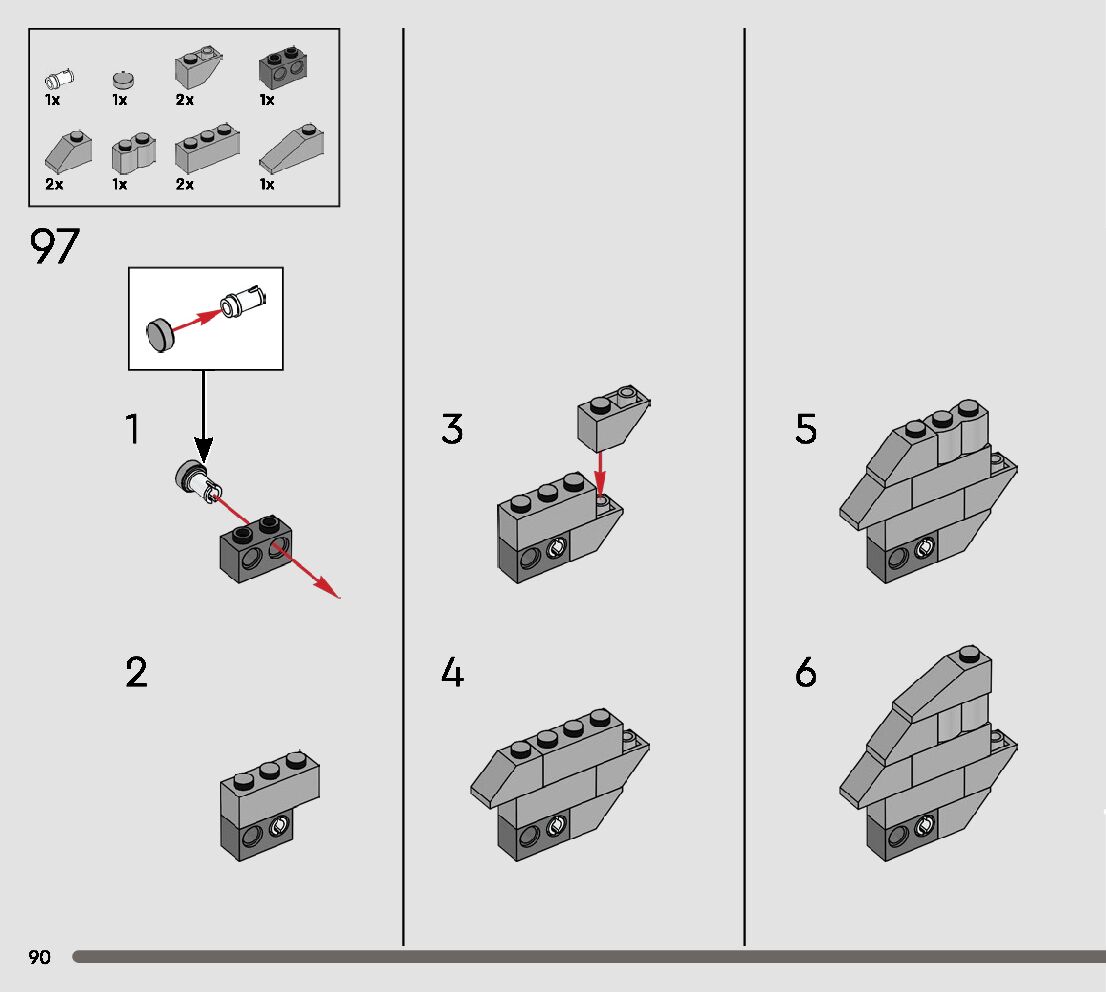 1x 1x 2x 1x
2x 1x 2x 1x

97

1

2

3

4

5

6

90