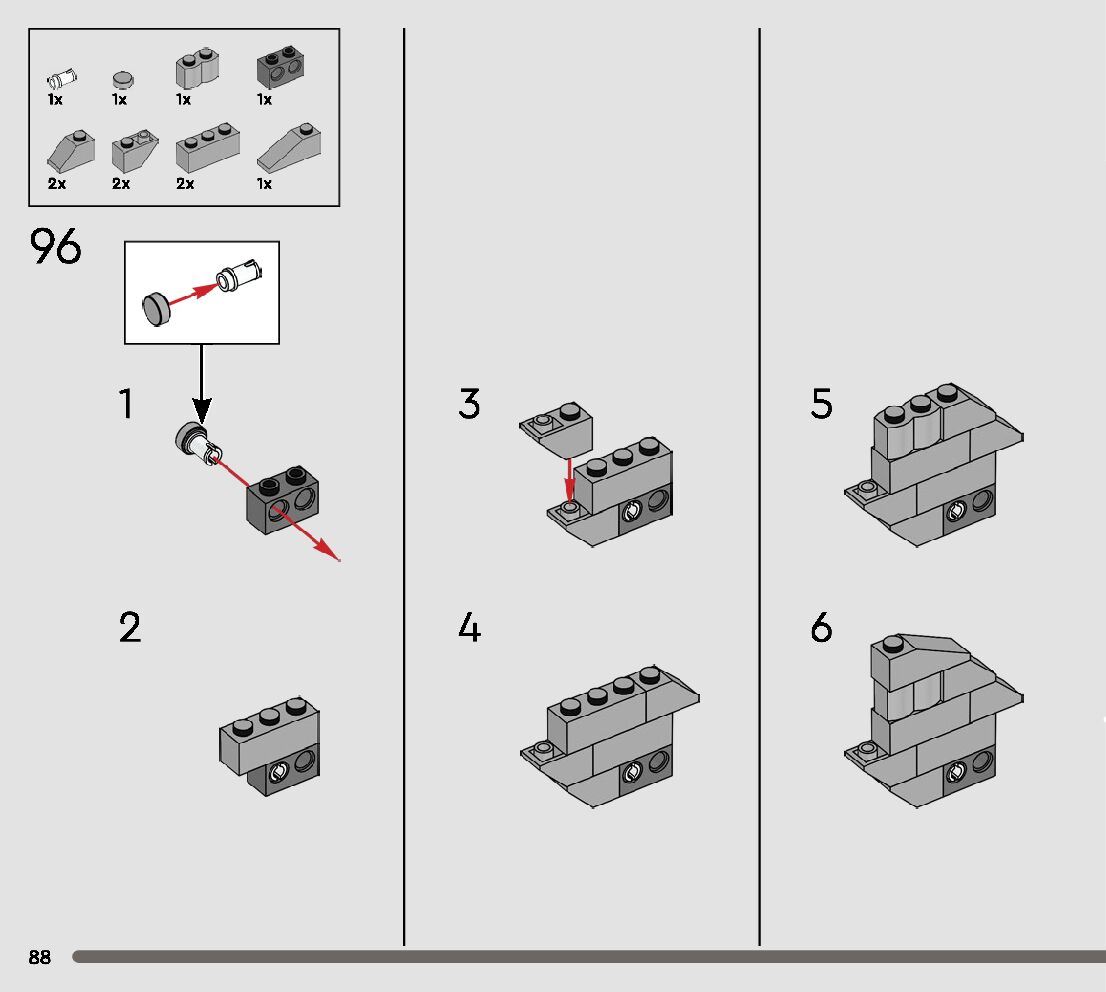 1x 1x 1x 1x
2x 2x 2x 1x

96

1

2

3

4

5

6

88