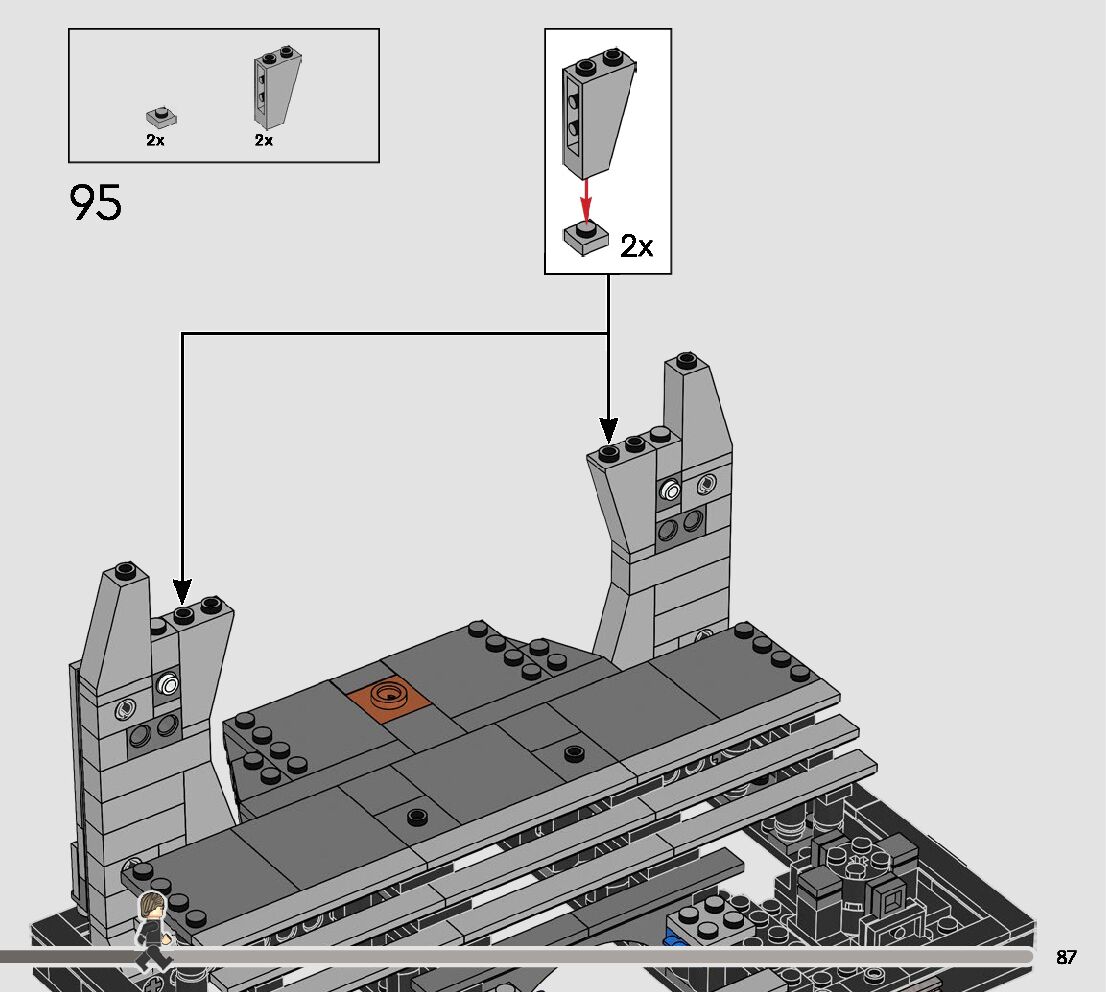 2x 2x

95

2x

87