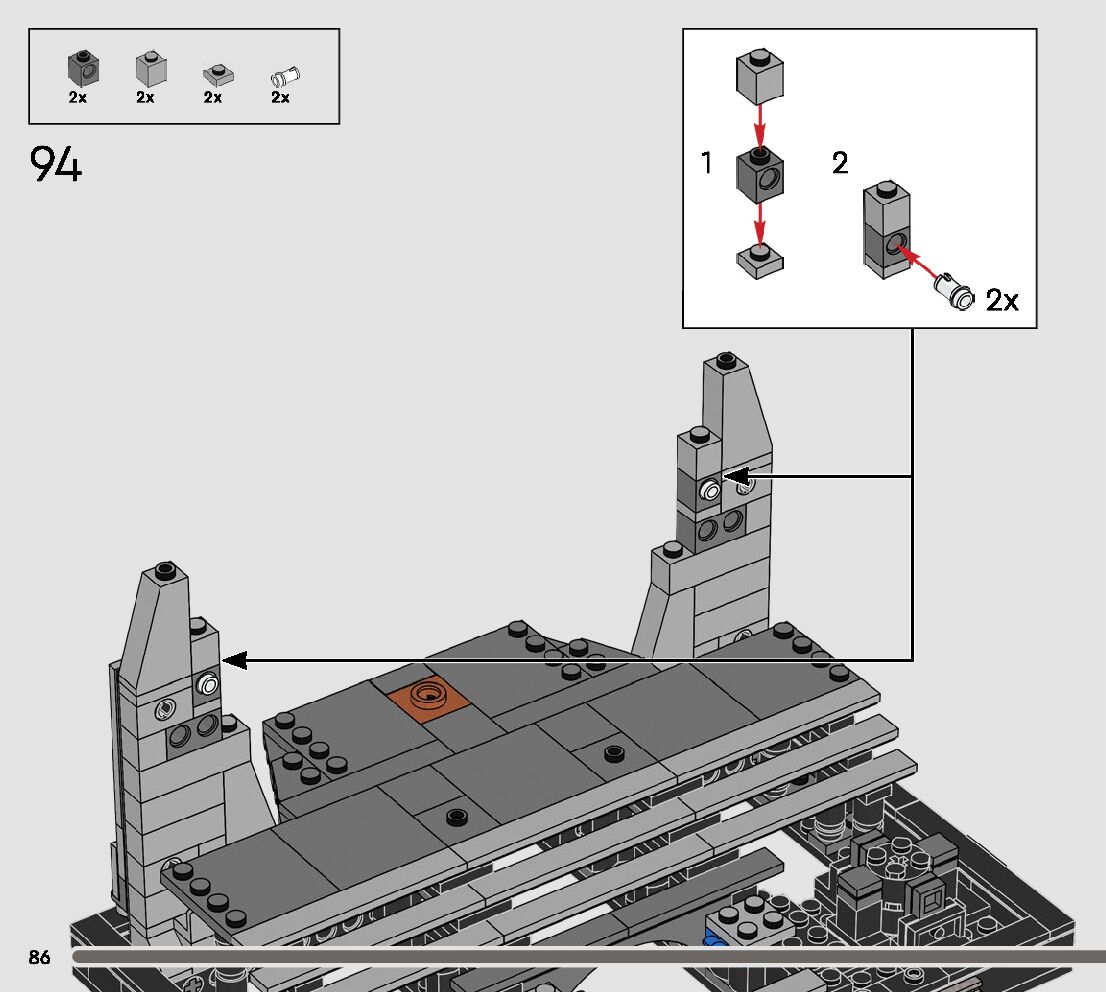 2x 2x 2x 2x

94

1

2

2x

86